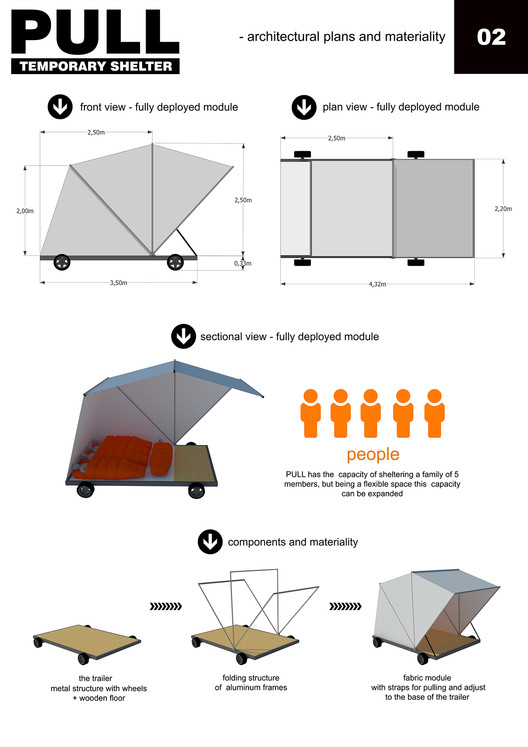 PULL
TEMPORARY SHELTER

- architectural plans and materiality

02

front view - fully deployed module

2,50m
2,00m
2,50m
0,33m
3,50m

plan view - fully deployed module

2,50m
2,20m
4,32m

sectional view - fully deployed module

people

PULL has the capacity of sheltering a family of 5 members, but being a flexible space this capacity can be expanded

components and materiality

the trailer
metal structure with wheels
+ wooden floor

folding structure
of aluminum frames

fabric module
with straps for pulling and adjust
to the base of the trailer