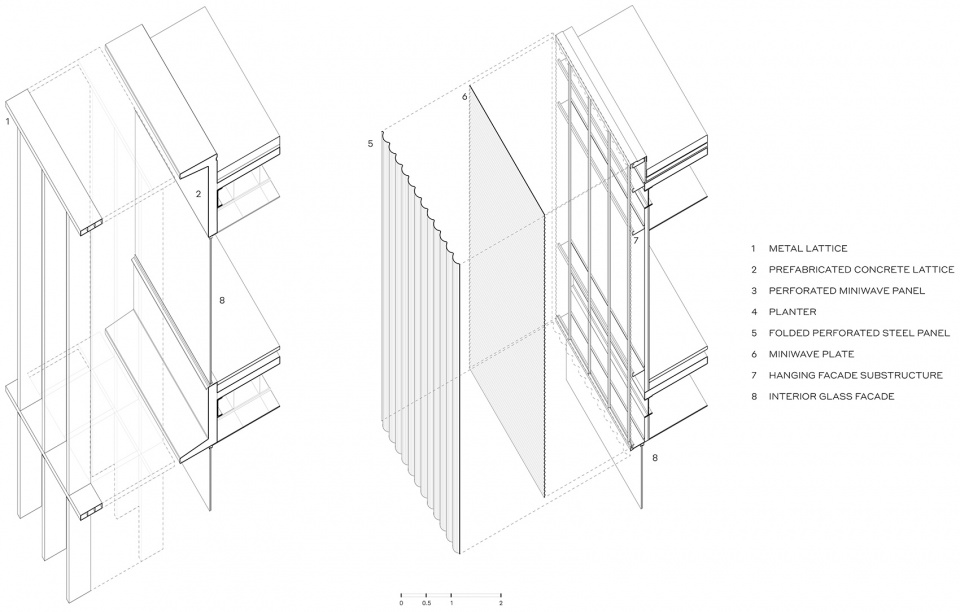 1

2

8

5

6

7

8

1 METAL LATTICE
2 PREFABRICATED CONCRETE LATTICE
3 PERFORATED MINIWAVE PANEL
4 PLANTER
5 FOLDED PERFORATED STEEL PANEL
6 MINIWAVE PLATE
7 HANGING FACADE SUBSTRUCTURE
8 INTERIOR GLASS FACADE

0 0.5 1 2