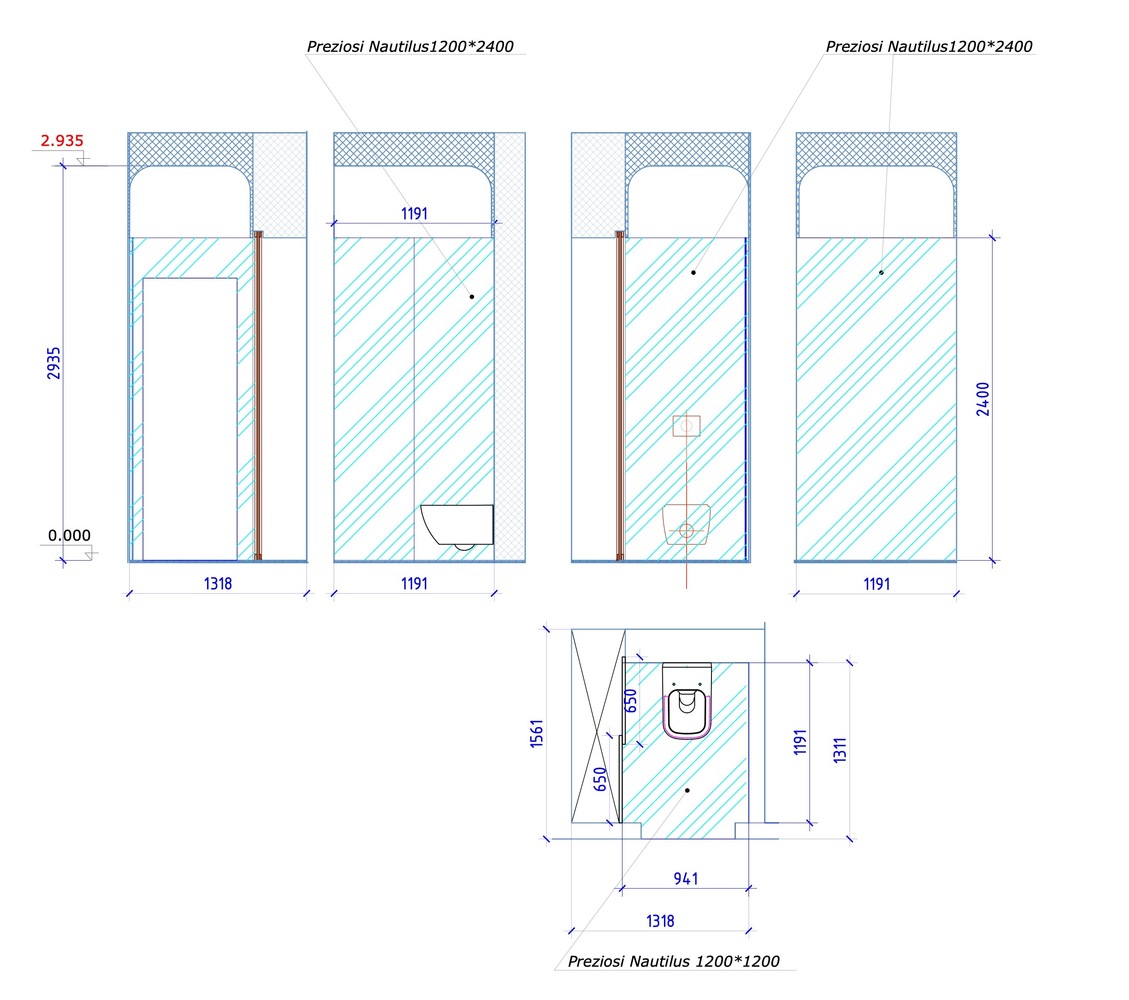 Preziosi Nautilus1200*2400

Preziosi Nautilus1200*2400

2.935

1191

2935

2400

0.000

1318

1191

1191

1561

650

650

1191

1311

941

1318

Preziosi Nautilus 1200*1200