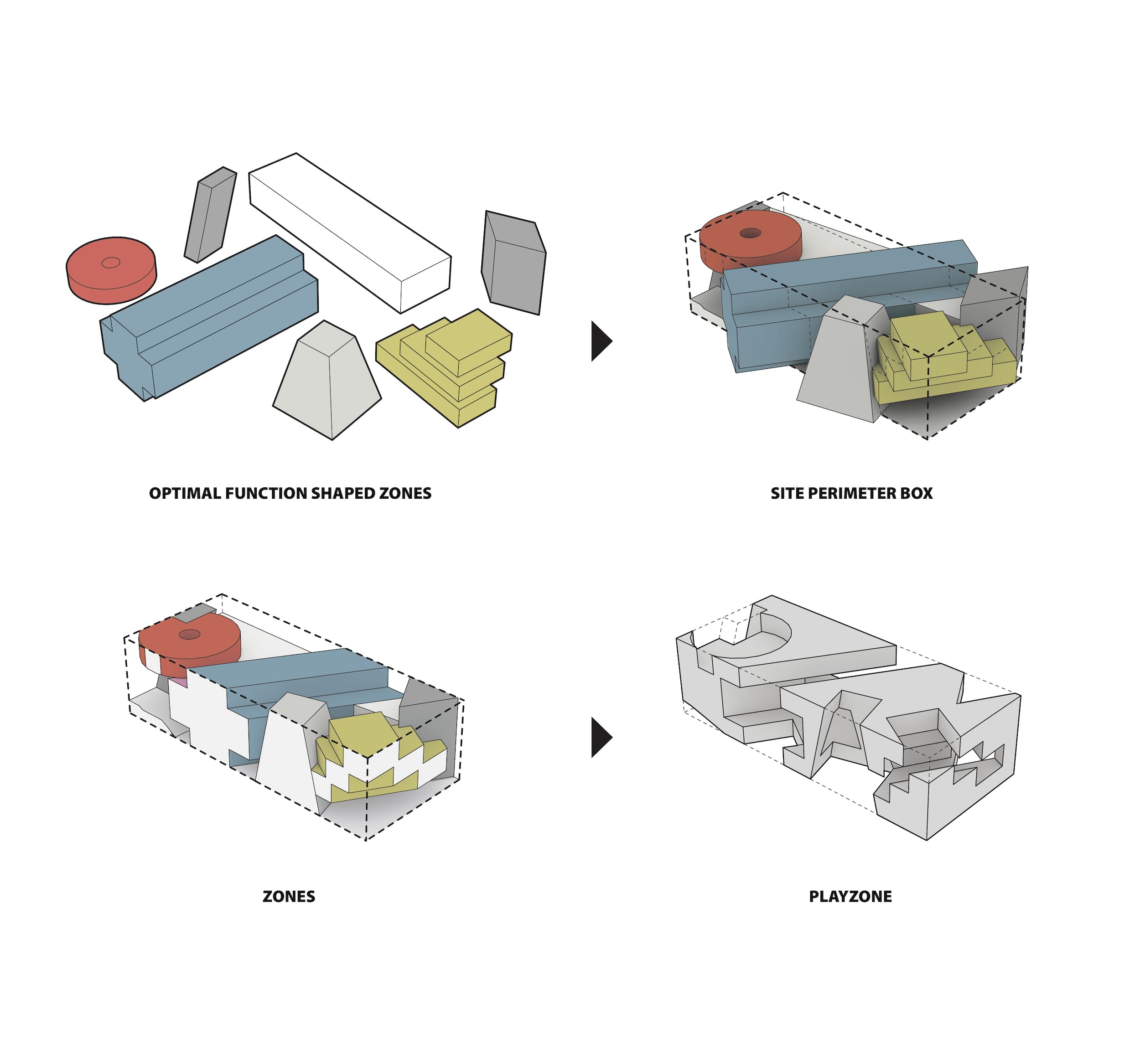 OPTIMAL FUNCTION SHAPED ZONES

SITE PERIMETER BOX

ZONES

PLAYZONE