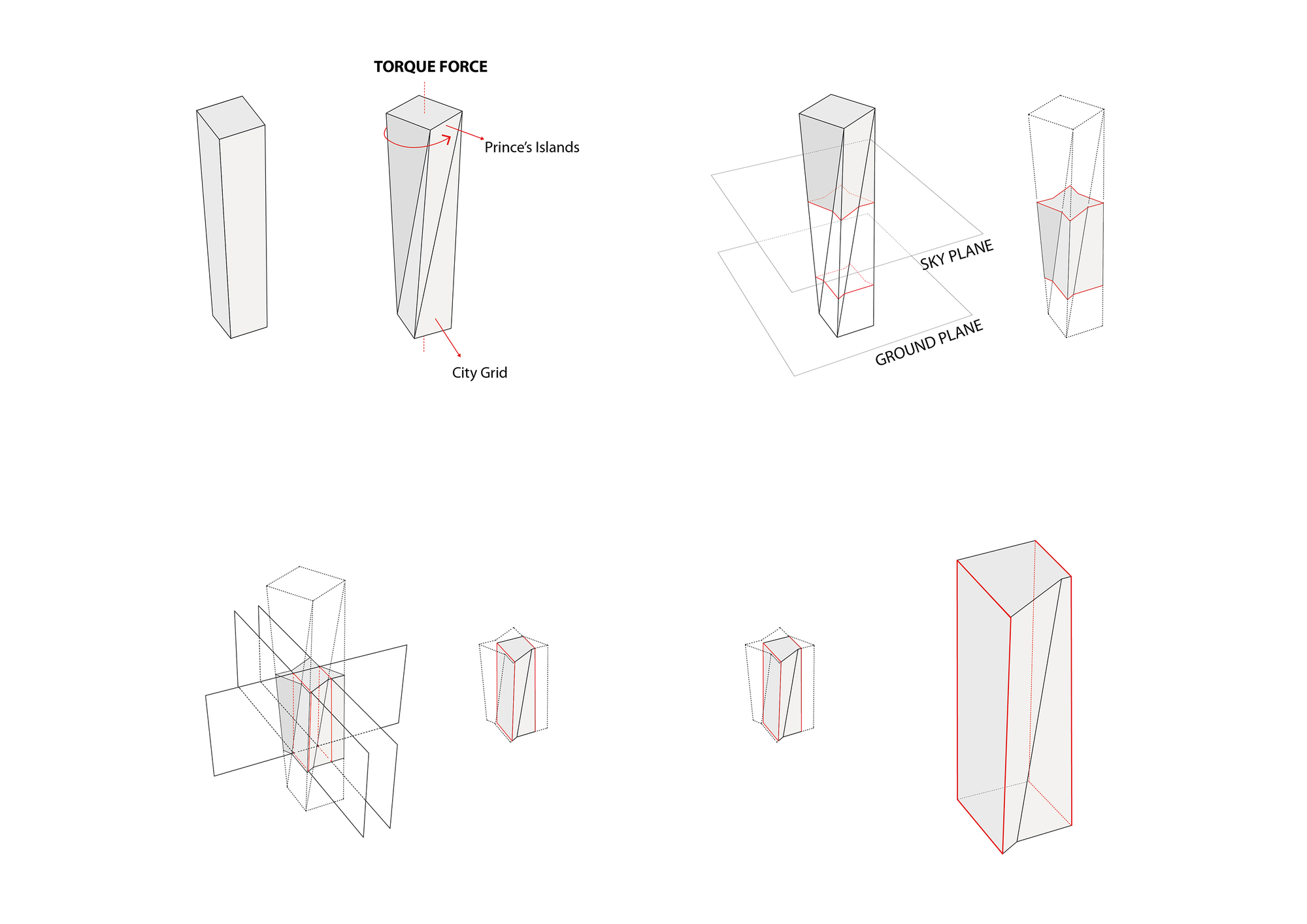 TORQUE FORCE

Prince's Islands

City Grid

SKY PLANE

GROUND PLANE