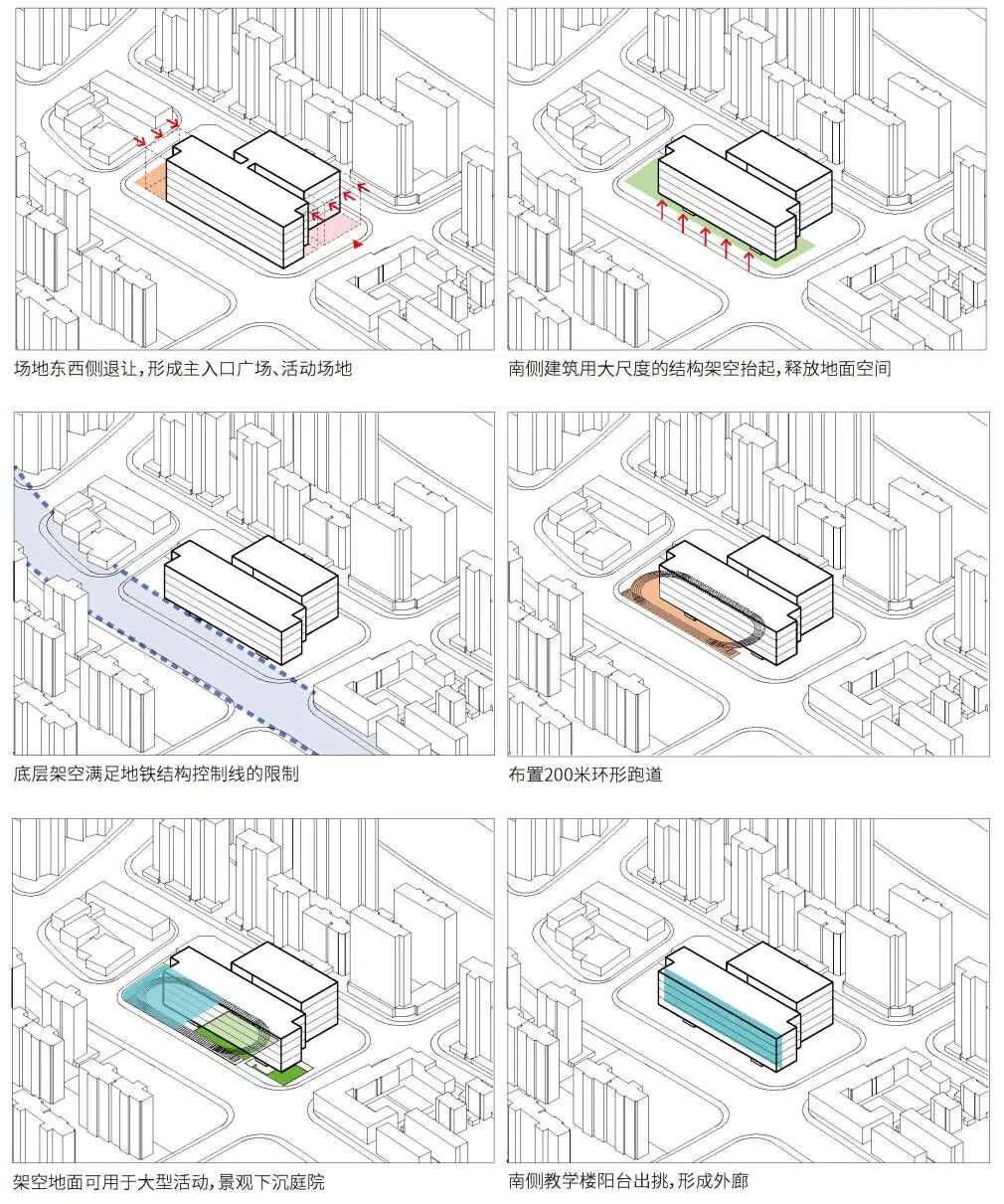 场地东西侧退让，形成主入口广场、活动场地

南侧建筑用大尺度的结构架空抬起，释放地面空间

底层架空满足地铁结构控制线的限制

布置200米环形跑道

架空地面可用于大型活动，景观下沉庭院

南侧教学楼阳台出挑，形成外廊