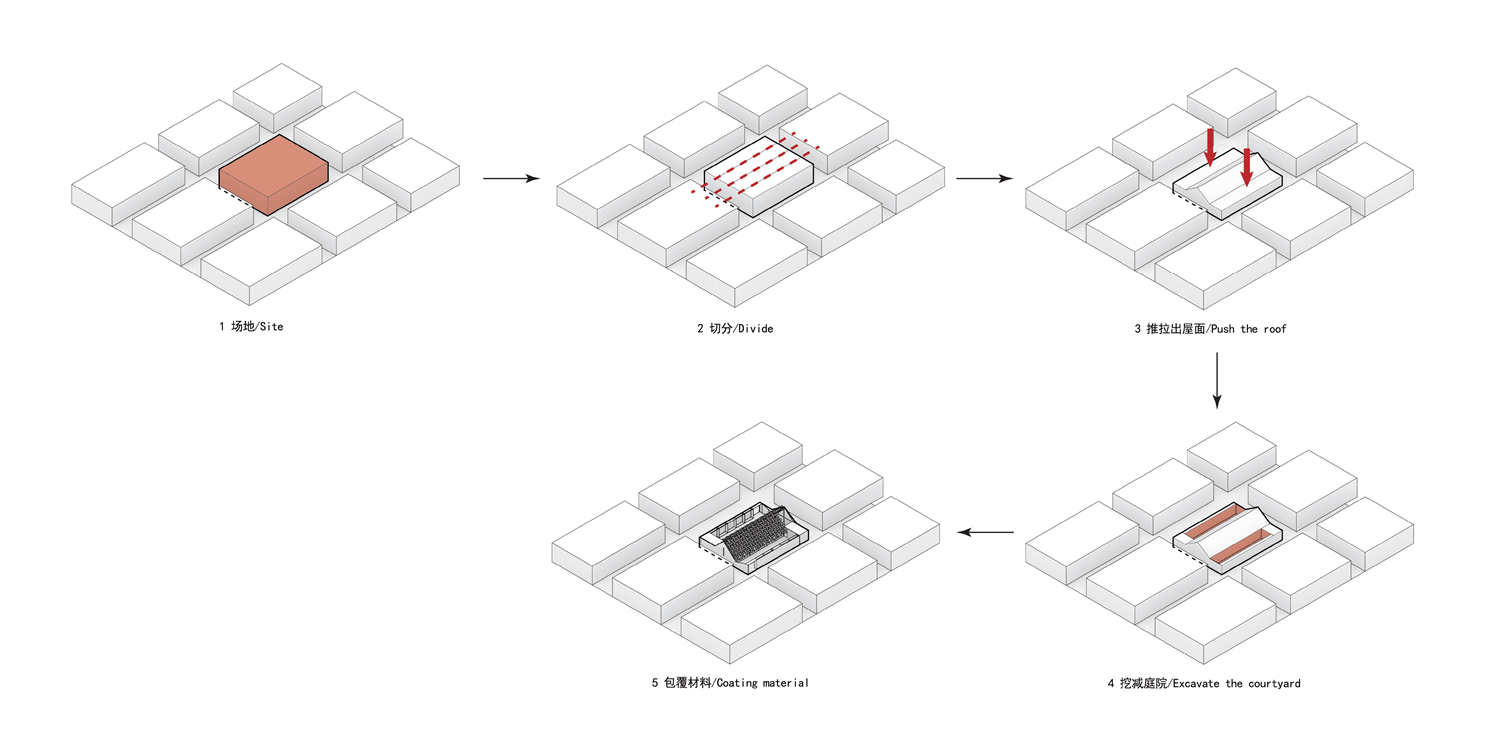 1 场地/Site

2 切分/Divide

3 推拉出屋面/Push the roof

4 挖减庭院/Excavate the courtyard

5 包覆材料/Coating material