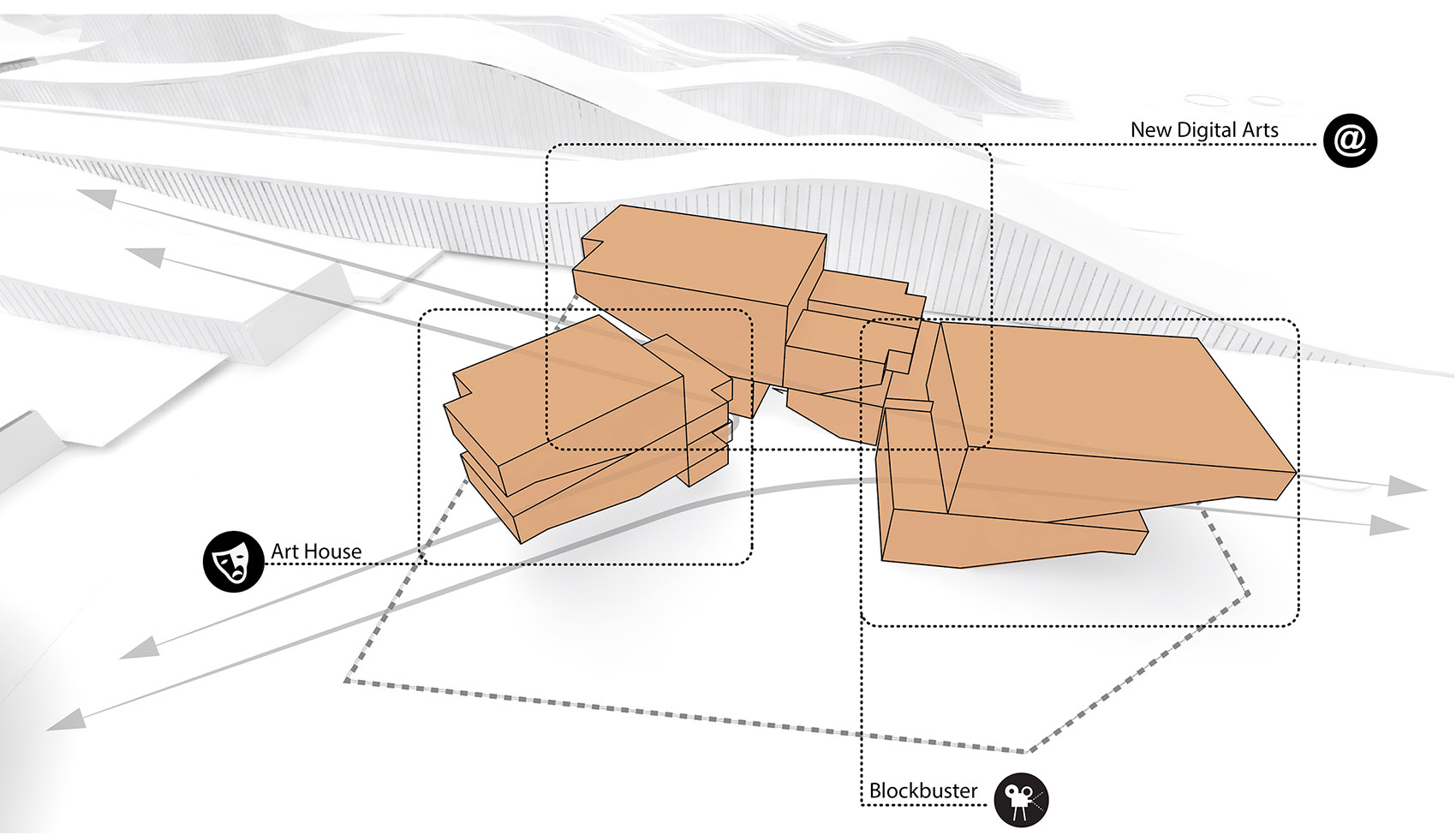 New Digital Arts

@

Art House

Blockbuster