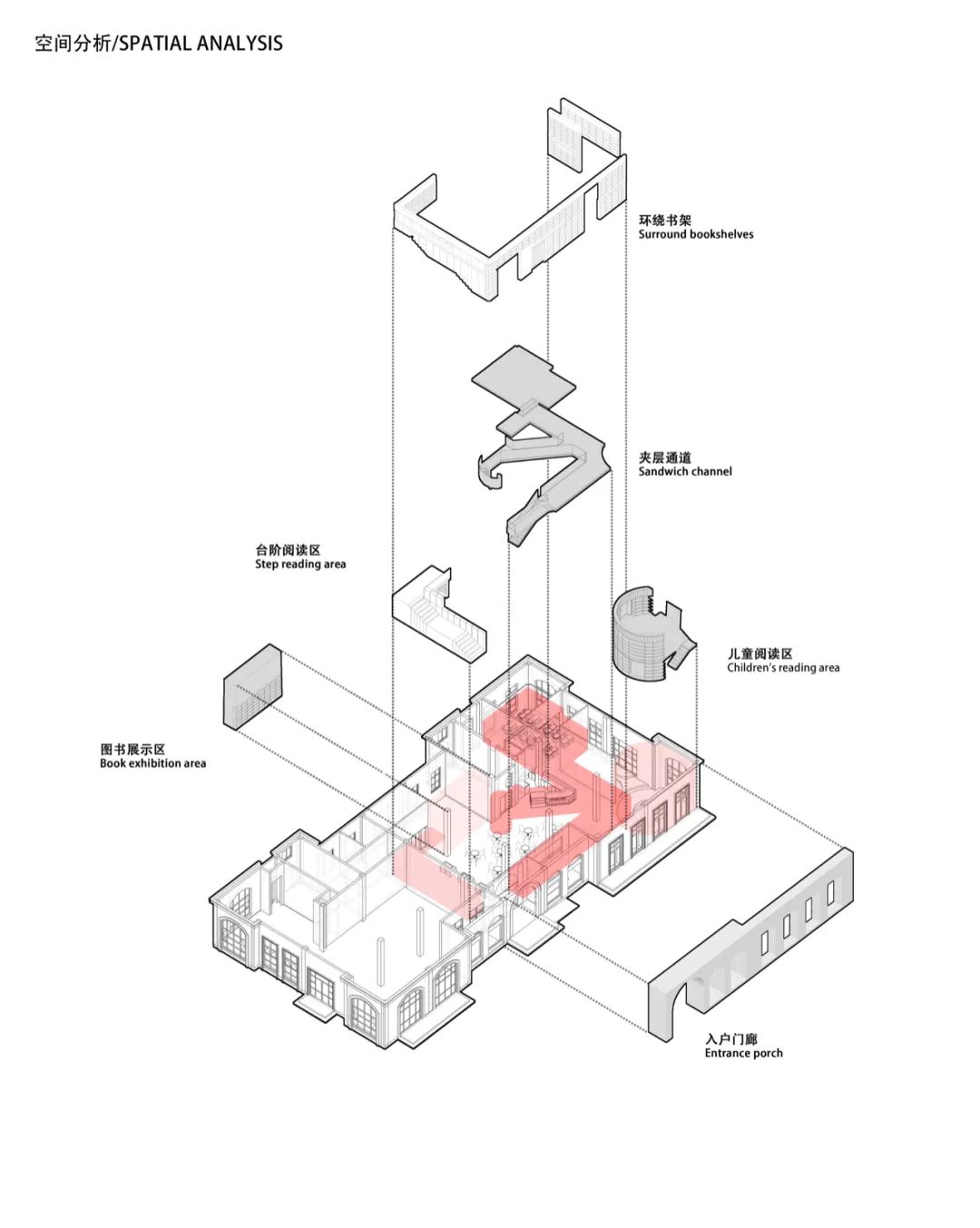 空间分析/SPATIAL ANALYSIS

环绕书架
Surround bookshelves

夹层通道
Sandwich channel

台阶阅读区
Step reading area

儿童阅读区
Children's reading area

图书展示区
Book exhibition area

入户门廊
Entrance porch