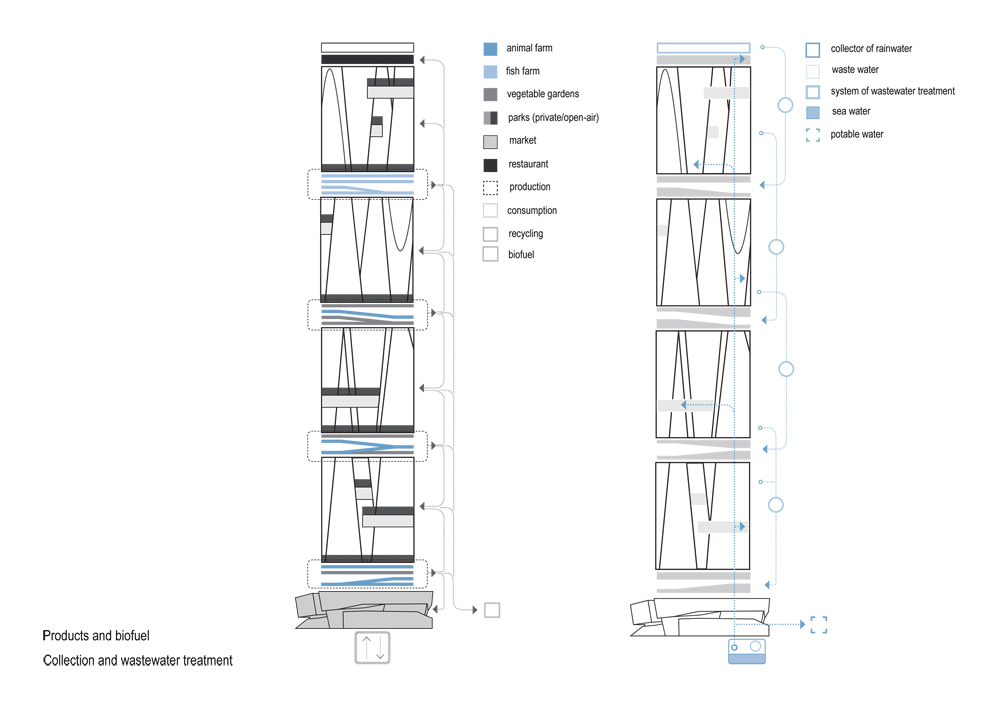 animal farm
fish farm
vegetable gardens
parks (private/open-air)
market
restaurant
production
consumption
recycling
biofuel

collector of rainwater
waste water
system of wastewater treatment
sea water
potable water

Products and biofuel
Collection and wastewater treatment