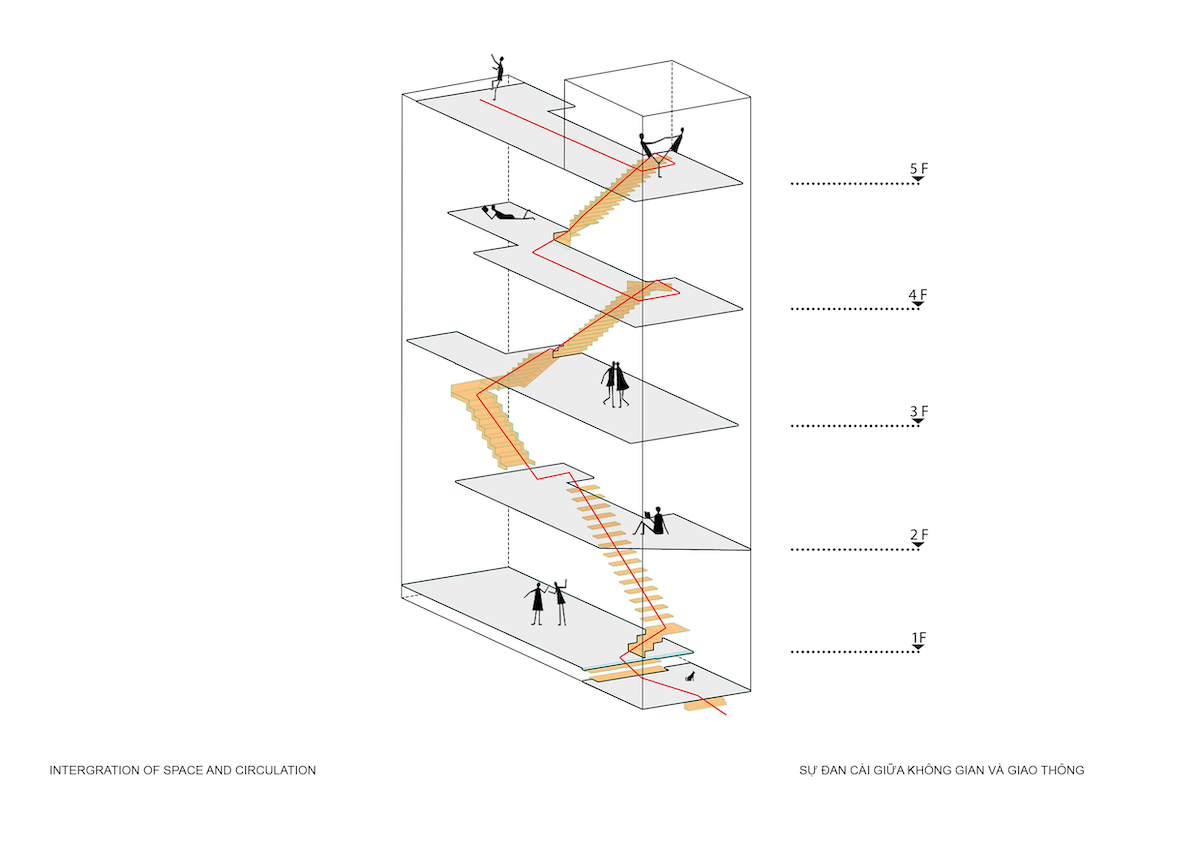 5 F

4 F

3 F

2 F

1F

INTERGRATION OF SPACE AND CIRCULATION

SỰ ĐAN CÀI GIỮA KHÔNG GIAN VÀ GIAO THÔNG