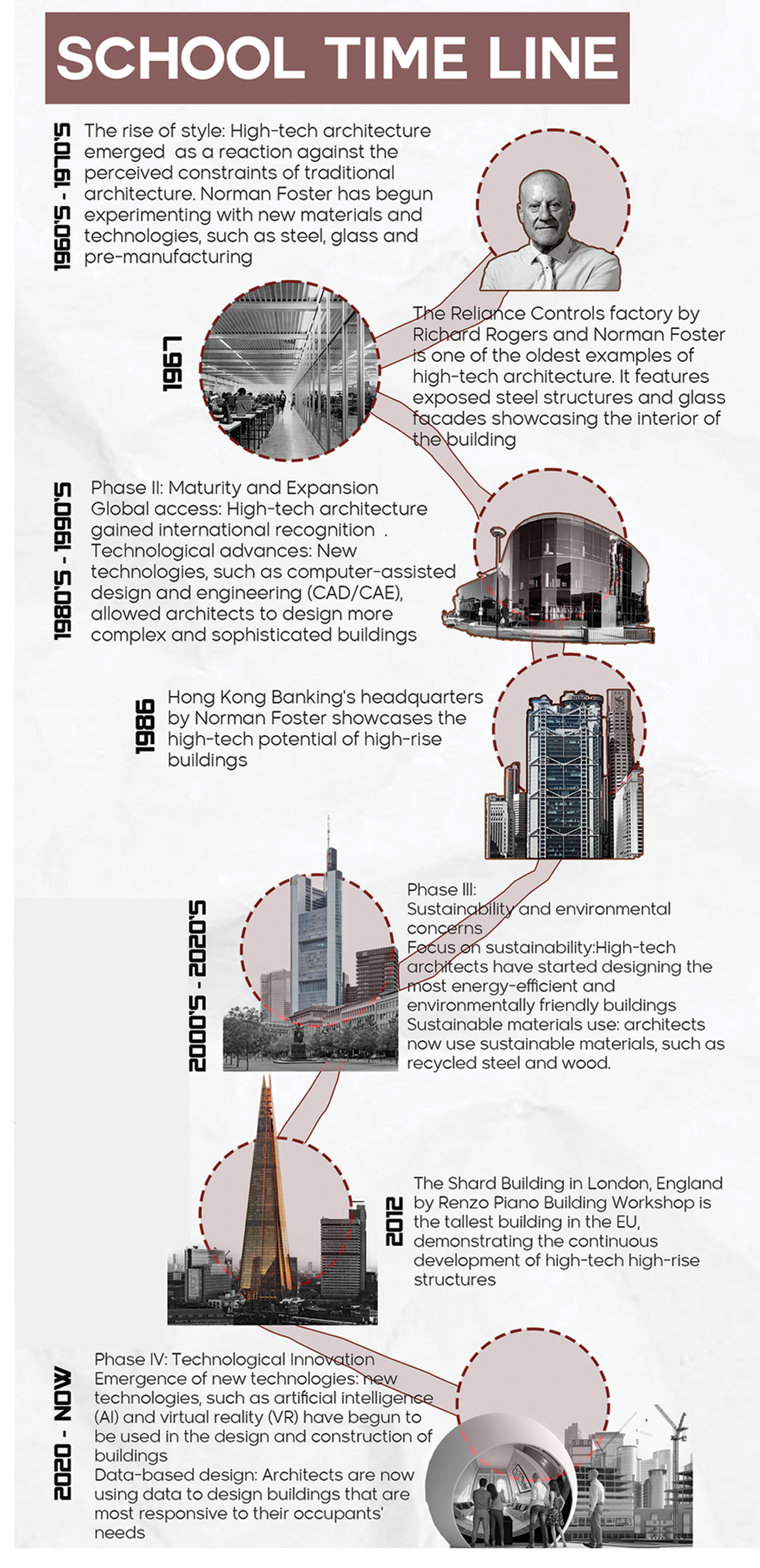 SCHOOL TIME LINE

1960'S - 1970'S

The rise of style: High-tech architecture emerged as a reaction against the perceived constraints of traditional architecture. Norman Foster has begun experimenting with new materials and technologies, such as steel, glass and pre-manufacturing

1967

The Reliance Controls factory by Richard Rogers and Norman Foster is one of the oldest examples of high-tech architecture. It features exposed steel structures and glass facades showcasing the interior of the building

1980'S - 1990'S

Phase II: Maturity and Expansion
Global access: High-tech architecture gained international recognition .
Technological advances: New technologies, such as computer-assisted design and engineering (CAD/CAE), allowed architects to design more complex and sophisticated buildings

1986

Hong Kong Banking's headquarters by Norman Foster showcases the high-tech potential of high-rise buildings

2000'S - 2020'S

Phase III:
Sustainability and environmental concerns
Focus on sustainability:High-tech architects have started designing the most energy-efficient and environmentally friendly buildings
Sustainable materials use: architects now use sustainable materials, such as recycled steel and wood.

2012

The Shard Building in London, England by Renzo Piano Building Workshop is the tallest building in the EU, demonstrating the continuous development of high-tech high-rise structures

2020 - NOW

Phase IV: Technological Innovation
Emergence of new technologies: new technologies, such as artificial intelligence (AI) and virtual reality (VR) have begun to be used in the design and construction of buildings
Data-based design: Architects are now using data to design buildings that are most responsive to their occupants' needs