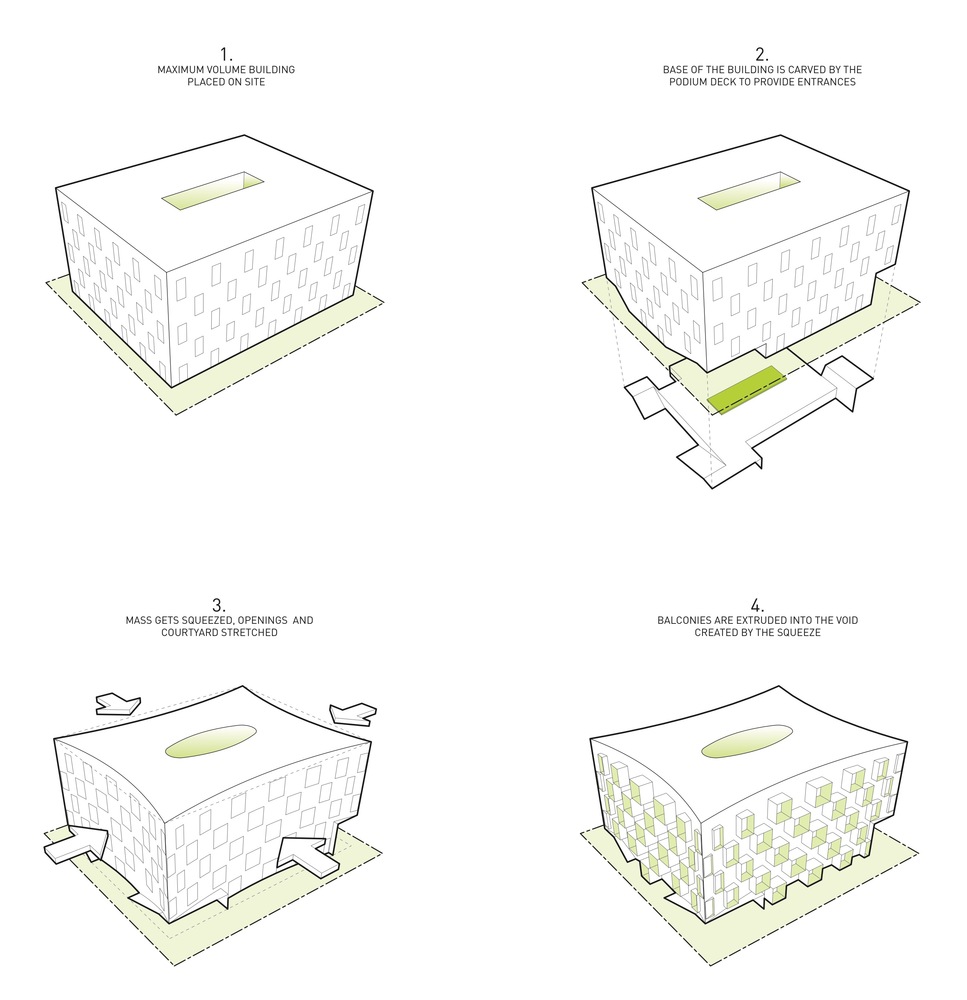 1.
MAXIMUM VOLUME BUILDING PLACED ON SITE

2.
BASE OF THE BUILDING IS CARVED BY THE PODIUM DECK TO PROVIDE ENTRANCES

3.
MASS GETS SQUEEZED, OPENINGS AND COURTYARD STRETCHED

4.
BALCONIES ARE EXTRUDED INTO THE VOID CREATED BY THE SQUEEZE