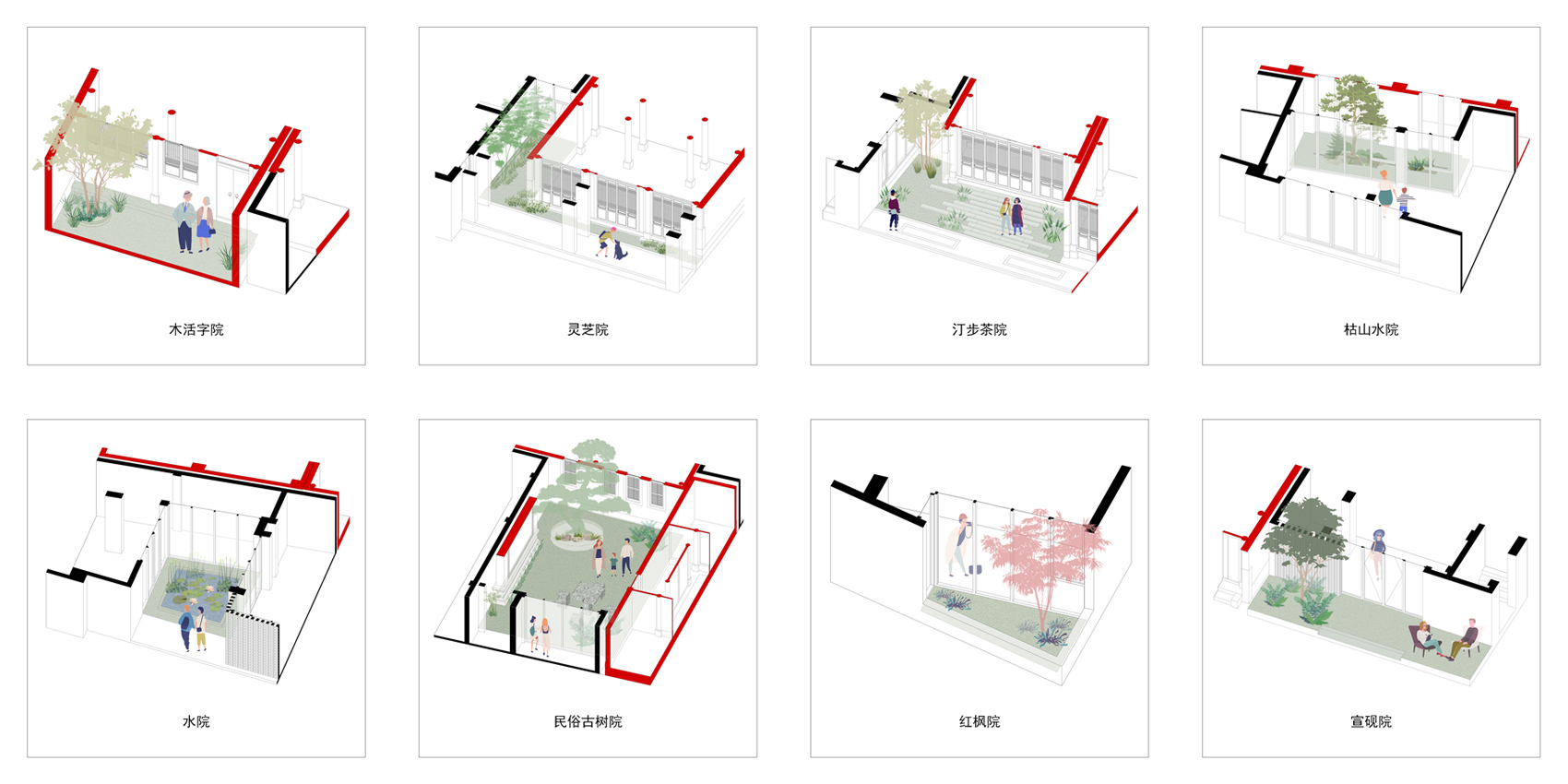 木活字院

灵芝院

汀步茶院

枯山水院

水院

民俗古树院

红枫院

宣砚院