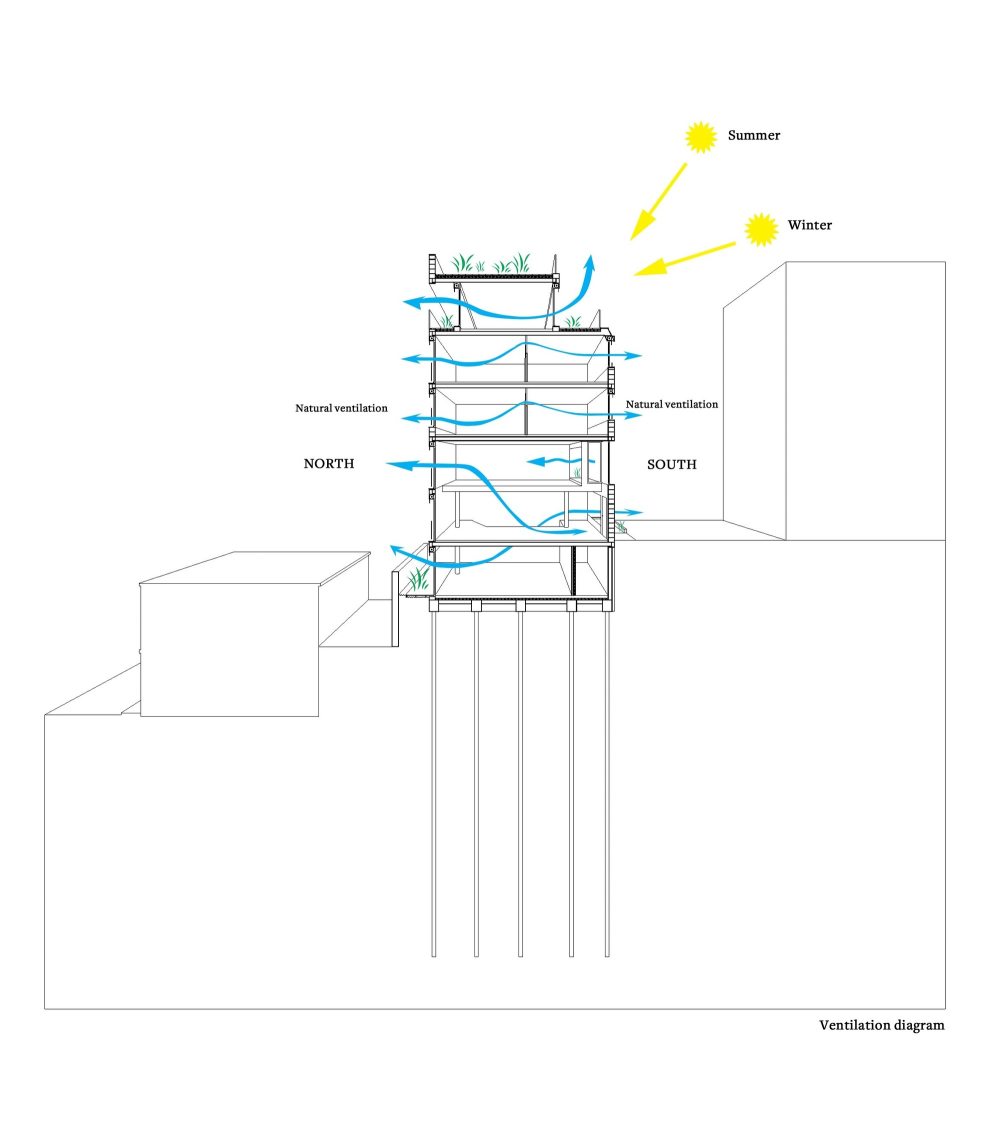 Summer

Winter

Natural ventilation

Natural ventilation

NORTH

SOUTH

Ventilation diagram