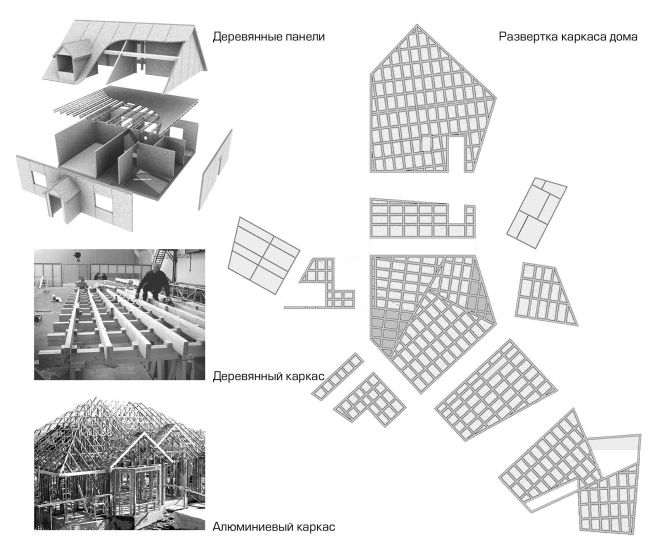 Деревянные панели

Развертка каркаса дома

Деревянный каркас

Алюминиевый каркас