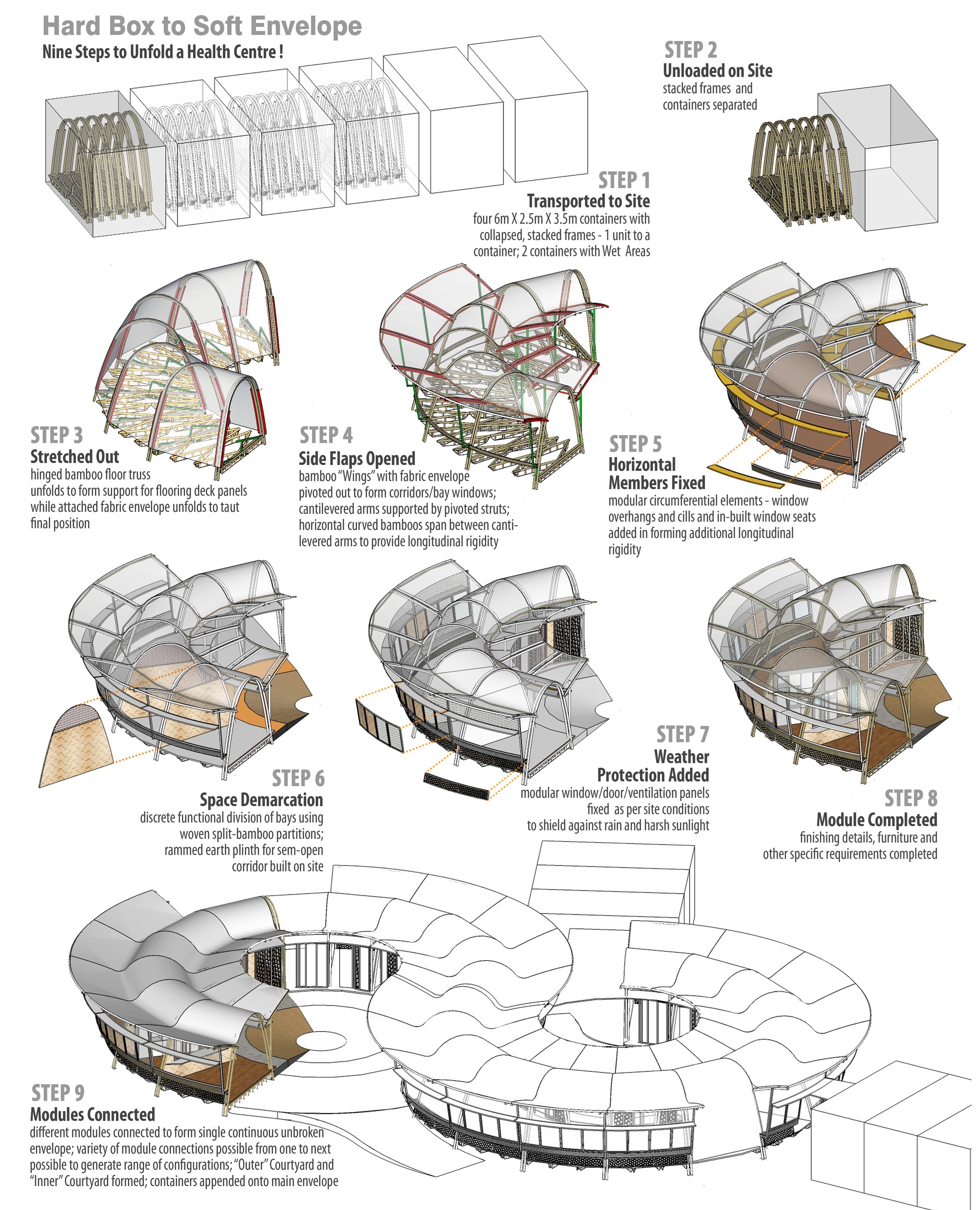 Hard Box to Soft Envelope
Nine Steps to Unfold a Health Centre !

STEP 2
Unloaded on Site
stacked frames and containers separated

STEP 1
Transported to Site
four 6m X 2.5m X 3.5m containers with collapsed, stacked frames - 1 unit to a container; 2 containers with Wet Areas

STEP 3
Stretched Out
hinged bamboo floor truss unfolds to form support for flooring deck panels while attached fabric envelope unfolds to taut final position

STEP 4
Side Flaps Opened
bamboo "Wings" with fabric envelope pivoted out to form corridors/bay windows; cantilevered arms supported by pivoted struts; horizontal curved bamboos span between cantilevered arms to provide longitudinal rigidity

STEP 5
Horizontal Members Fixed
modular circumferential elements - window overhangs and cills and in-built window seats added in forming additional longitudinal rigidity

STEP 6
Space Demarcation
discrete functional division of bays using woven split-bamboo partitions; rammed earth plinth for sem-open corridor built on site

STEP 7
Weather Protection Added
modular window/door/ventilation panels fixed as per site conditions to shield against rain and harsh sunlight

STEP 8
Module Completed
finishing details, furniture and other specific requirements completed

STEP 9
Modules Connected
different modules connected to form single continuous unbroken envelope; variety of module connections possible from one to next possible to generate range of configurations; "Outer" Courtyard and "Inner" Courtyard formed; containers appended onto main envelope