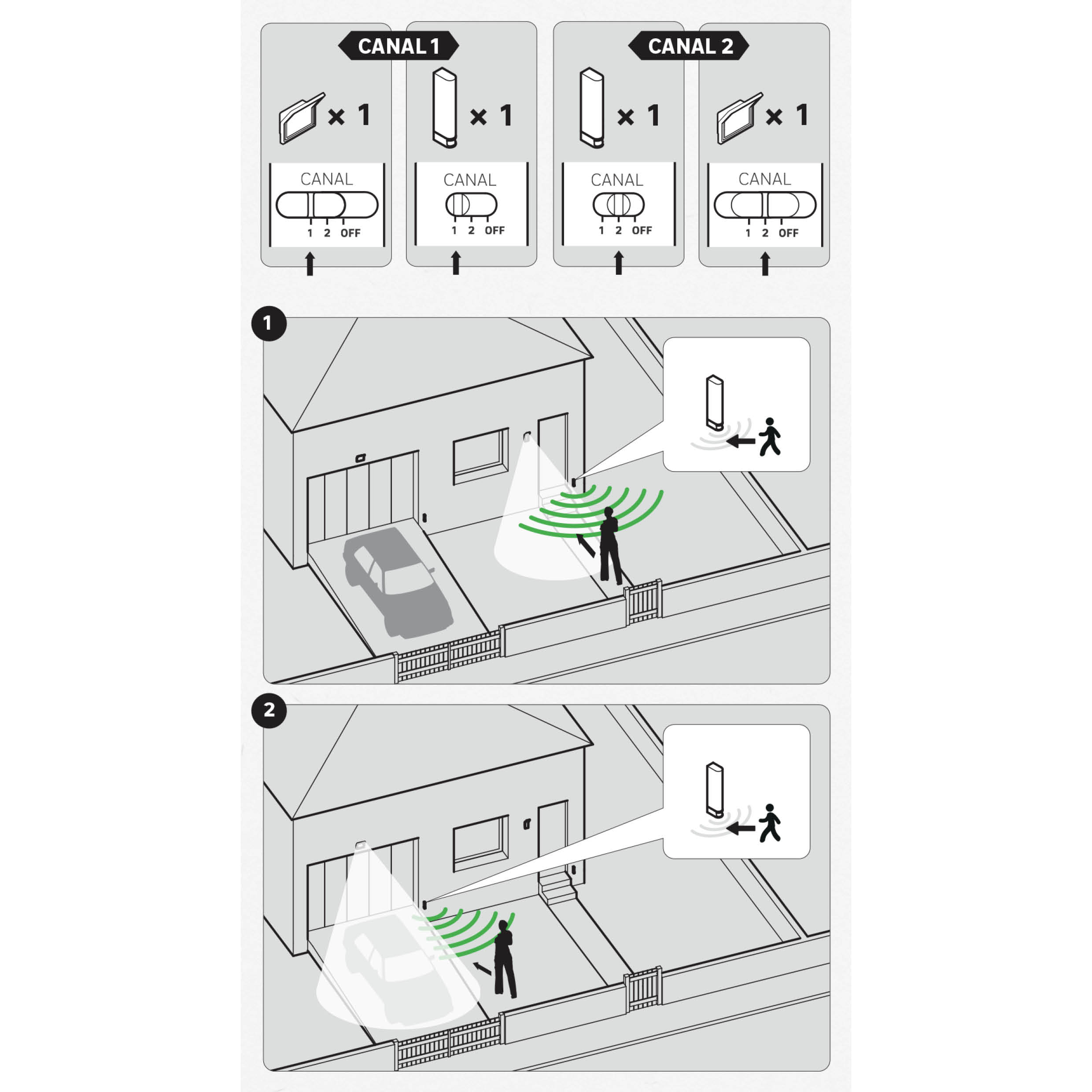 CANAL 1

× 1

CANAL
1 2 OFF

× 1

CANAL
1 2 OFF

CANAL 2

× 1

CANAL
1 2 OFF

× 1

CANAL
1 2 OFF

1

2