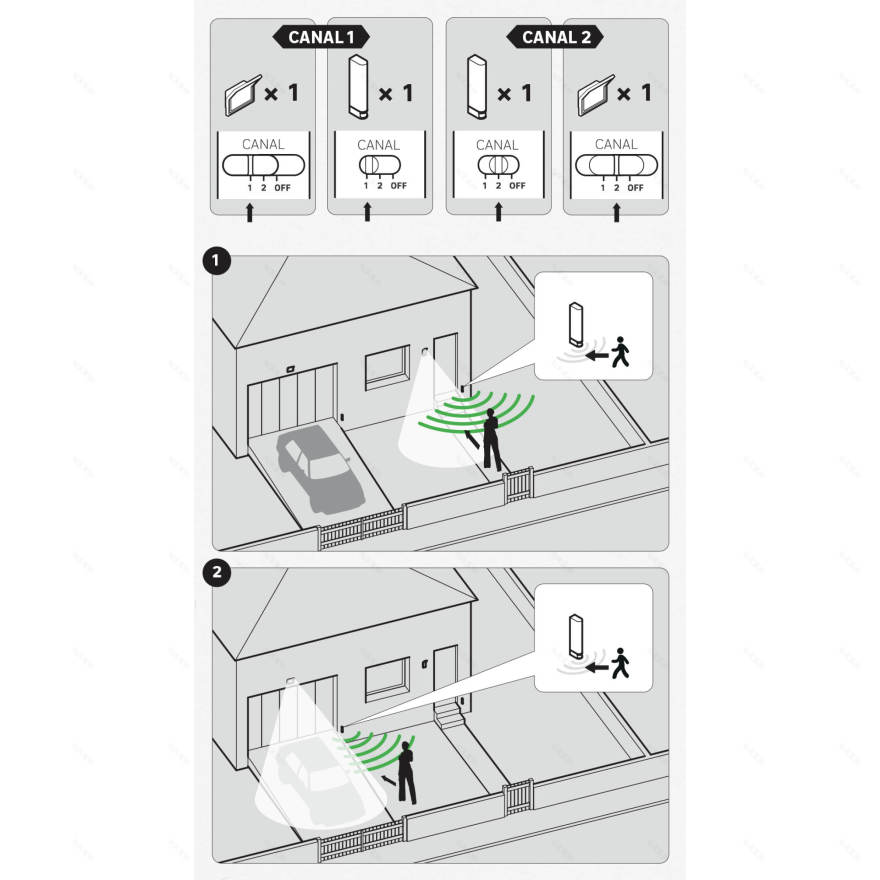 CANAL 1

× 1

CANAL
1 2 OFF

× 1

CANAL
1 2 OFF

CANAL 2

× 1

CANAL
1 2 OFF

× 1

CANAL
1 2 OFF

1

2