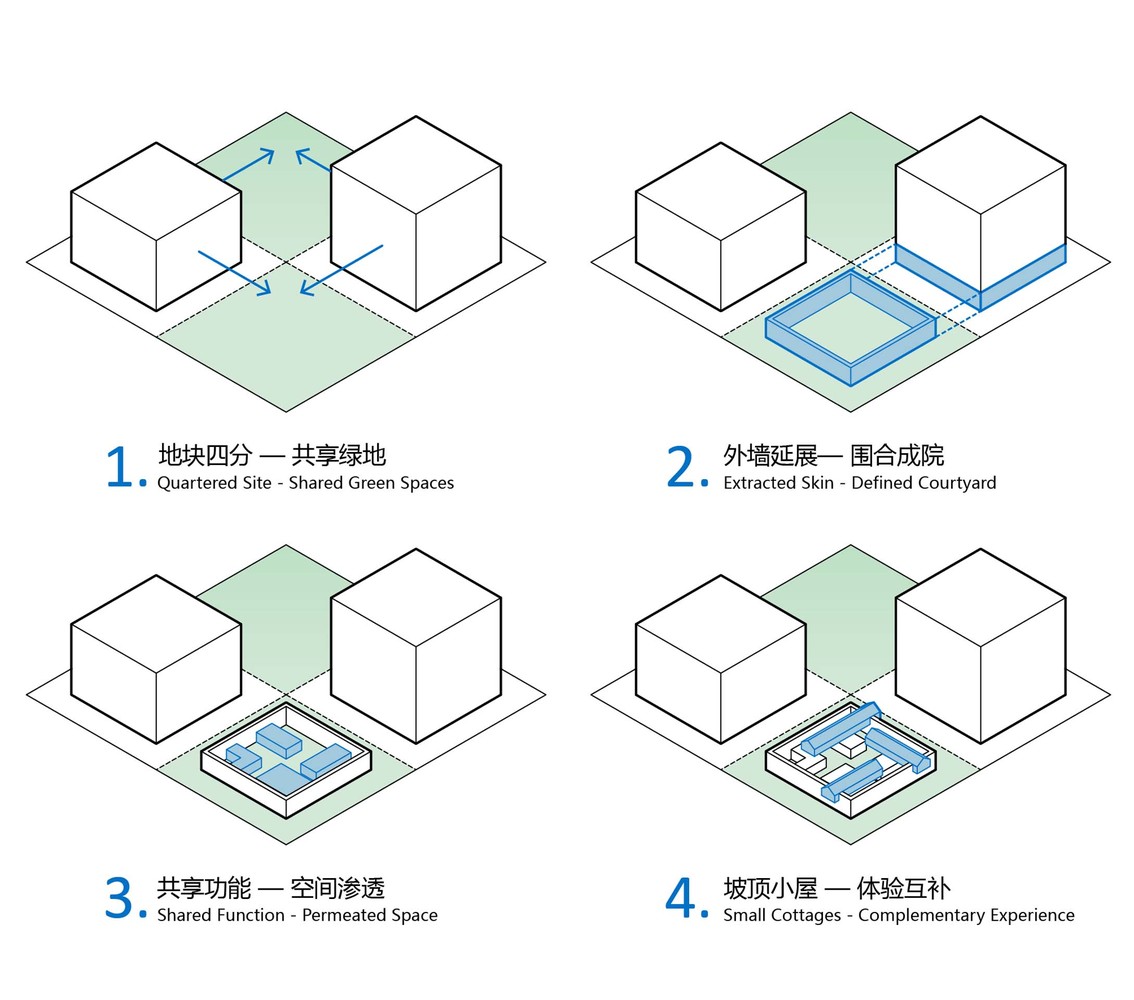 1. 地块四分 — 共享绿地
Quartered Site - Shared Green Spaces

2. 外墙延展— 围合成院
Extracted Skin - Defined Courtyard

3. 共享功能 — 空间渗透
Shared Function - Permeated Space

4. 坡顶小屋 — 体验互补
Small Cottages - Complementary Experience