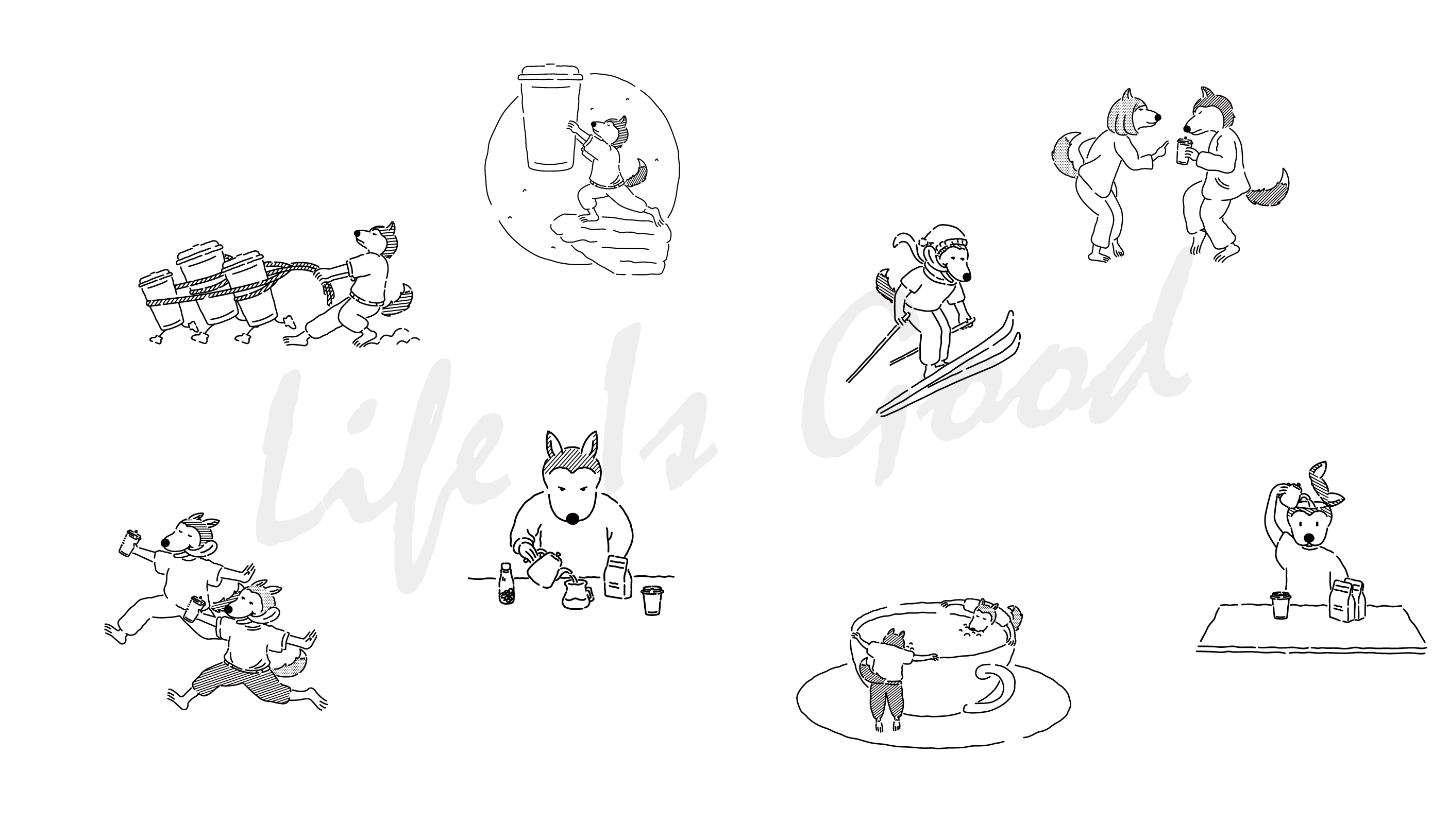 Life Is Good