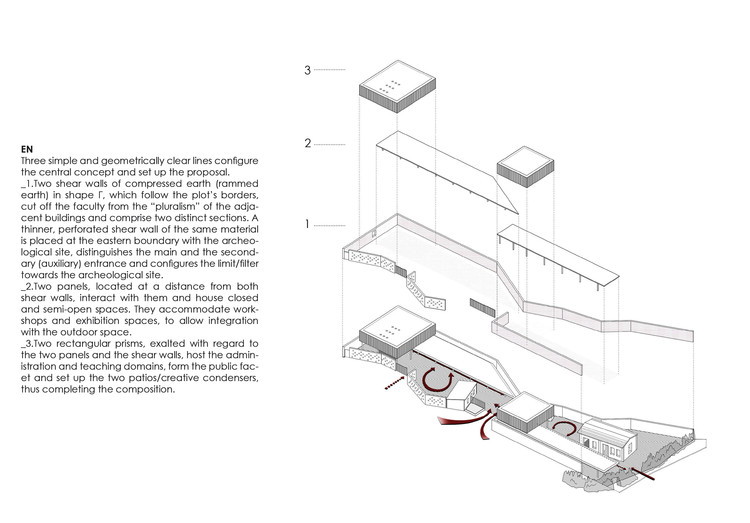 EN
Three simple and geometrically clear lines configure the central concept and set up the proposal.
_1.Two shear walls of compressed earth (rammed earth) in shape Γ, which follow the plot's borders, cut off the faculty from the "pluralism" of the adjacent buildings and comprise two distinct sections. A thinner, perforated shear wall of the same material is placed at the eastern boundary with the archeological site, distinguishes the main and the secondary (auxiliary) entrance and configures the limit/filter towards the archeological site.
_2.Two panels, located at a distance from both shear walls, interact with them and house closed and semi-open spaces. They accommodate workshops and exhibition spaces, to allow integration with the outdoor space.
_3.Two rectangular prisms, exalted with regard to the two panels and the shear walls, host the administration and teaching domains, form the public facet and set up the two patios/creative condensers, thus completing the composition.

3

2

1