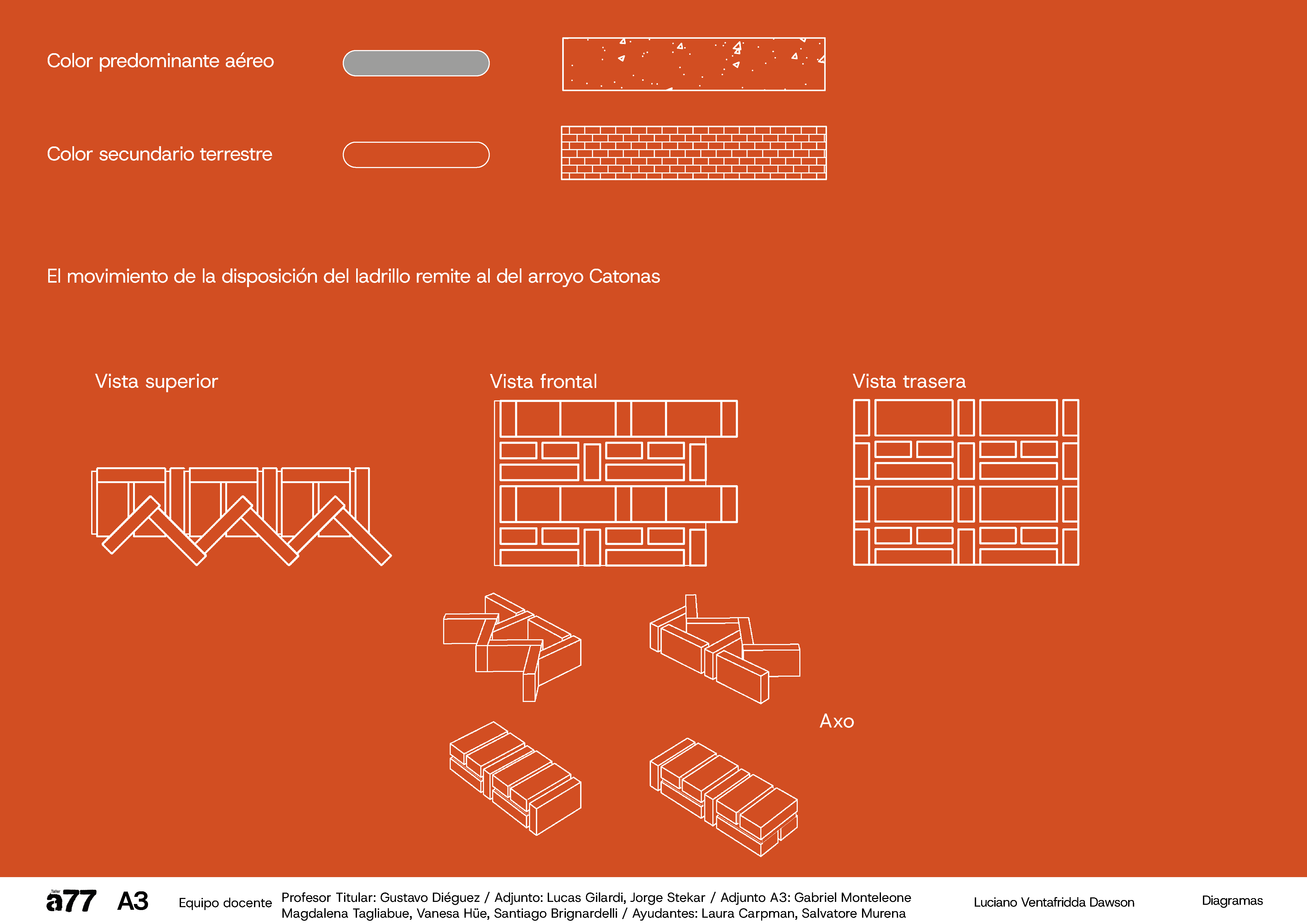 Color predominante aéreo

Color secundario terrestre

El movimiento de la disposición del ladrillo remite al del arroyo Catonas

Vista superior

Vista frontal

Vista trasera

Axo

Taller
a77 A3

Equipo docente

Profesor Titular: Gustavo Diéguez / Adjunto: Lucas Gilardi, Jorge Stekar / Adjunto A3: Gabriel Monteleone
Magdalena Tagliabue, Vanesa Hüe, Santiago Brignardelli / Ayudantes: Laura Carpman, Salvatore Murena

Luciano Ventafridda Dawson

Diagramas