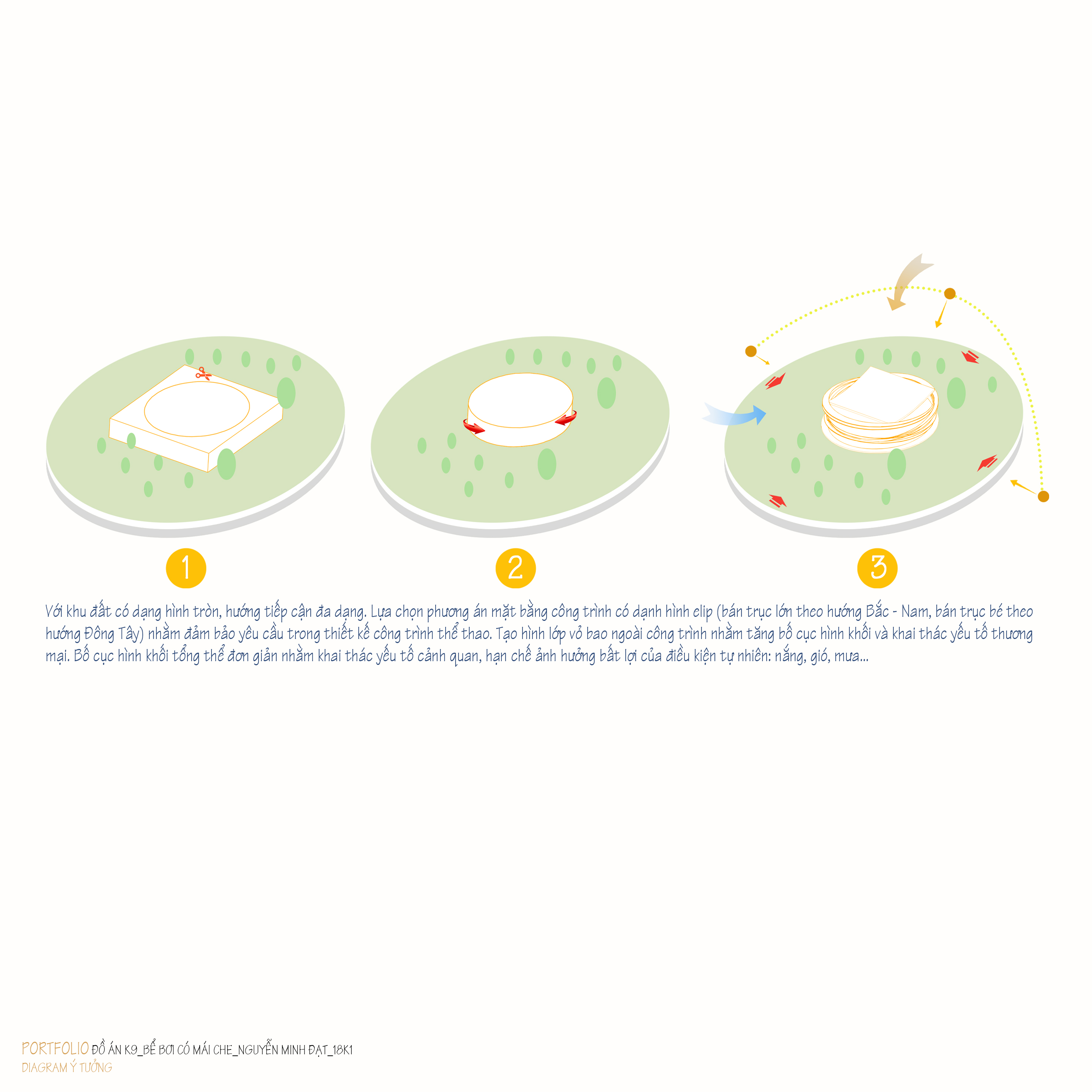 1

2

3

Với khu đất có dạng hình tròn, hướng tiếp cận đa dạng. Lựa chọn phương án mặt bằng công trình có dạnh hình elip (bán trục lớn theo hướng Bắc - Nam, bán trục bé theo hướng Đông Tây) nhằm đảm bảo yêu cầu trong thiết kế công trình thể thao. Tạo hình lớp vỏ bao ngoài công trình nhằm tăng bố cục hình khối và khai thác yếu tố thương mại. Bố cục hình khối tổng thể đơn giản nhằm khai thác yếu tố cảnh quan, hạn chế ảnh hưởng bất lợi của điều kiện tự nhiên: nắng, gió, mưa...

PORTFOLIO ĐỒ ÁN K9_BỂ BƠI CÓ MÁI CHE_NGUYỄN MINH ĐẠT_18K1
DIAGRAM Ý TƯỞNG