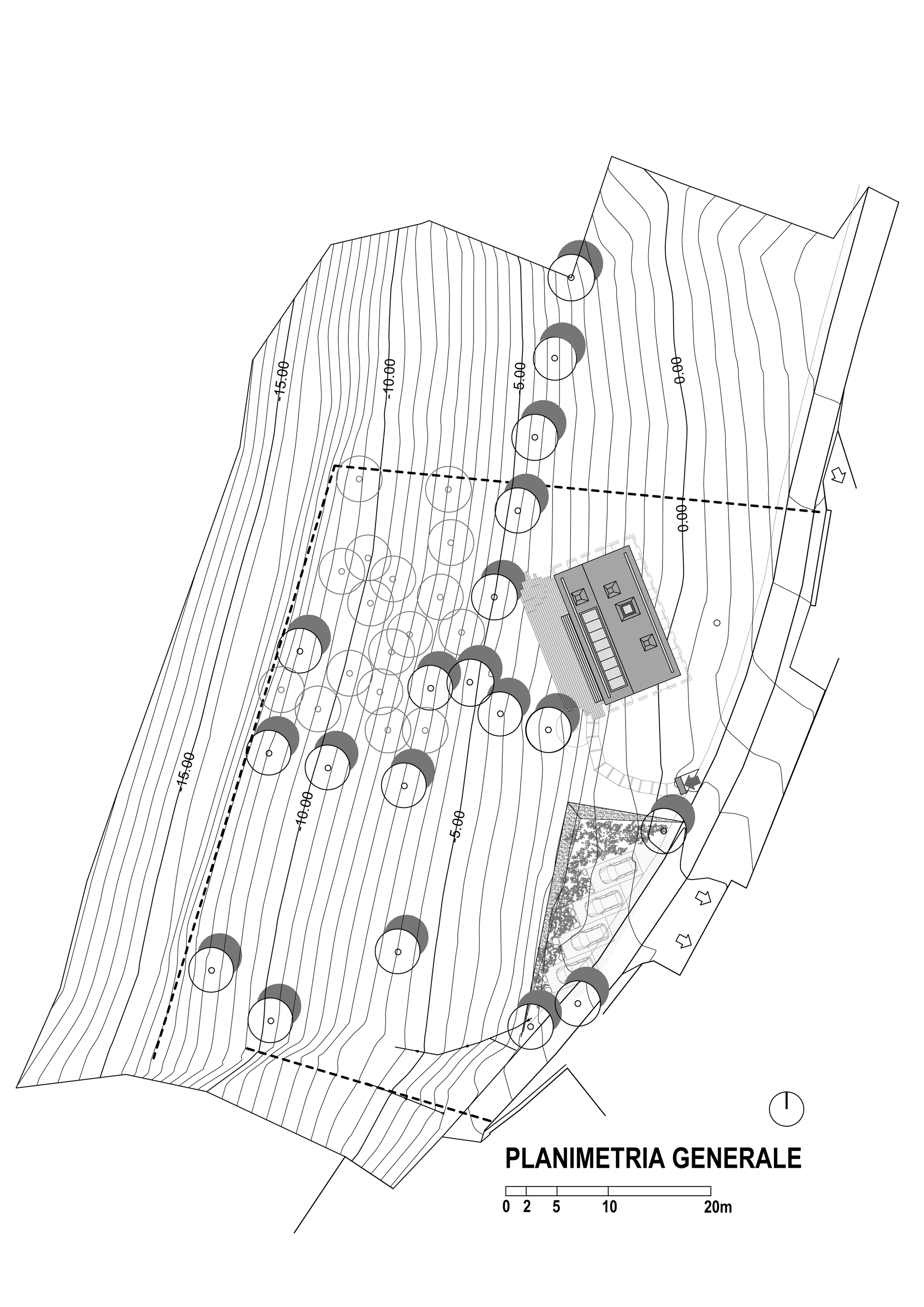 -15.00
-10.00
-5.00
0.00
0.00
-15.00
-10.00
-5.00

PLANIMETRIA GENERALE

0 2 5 10 20m