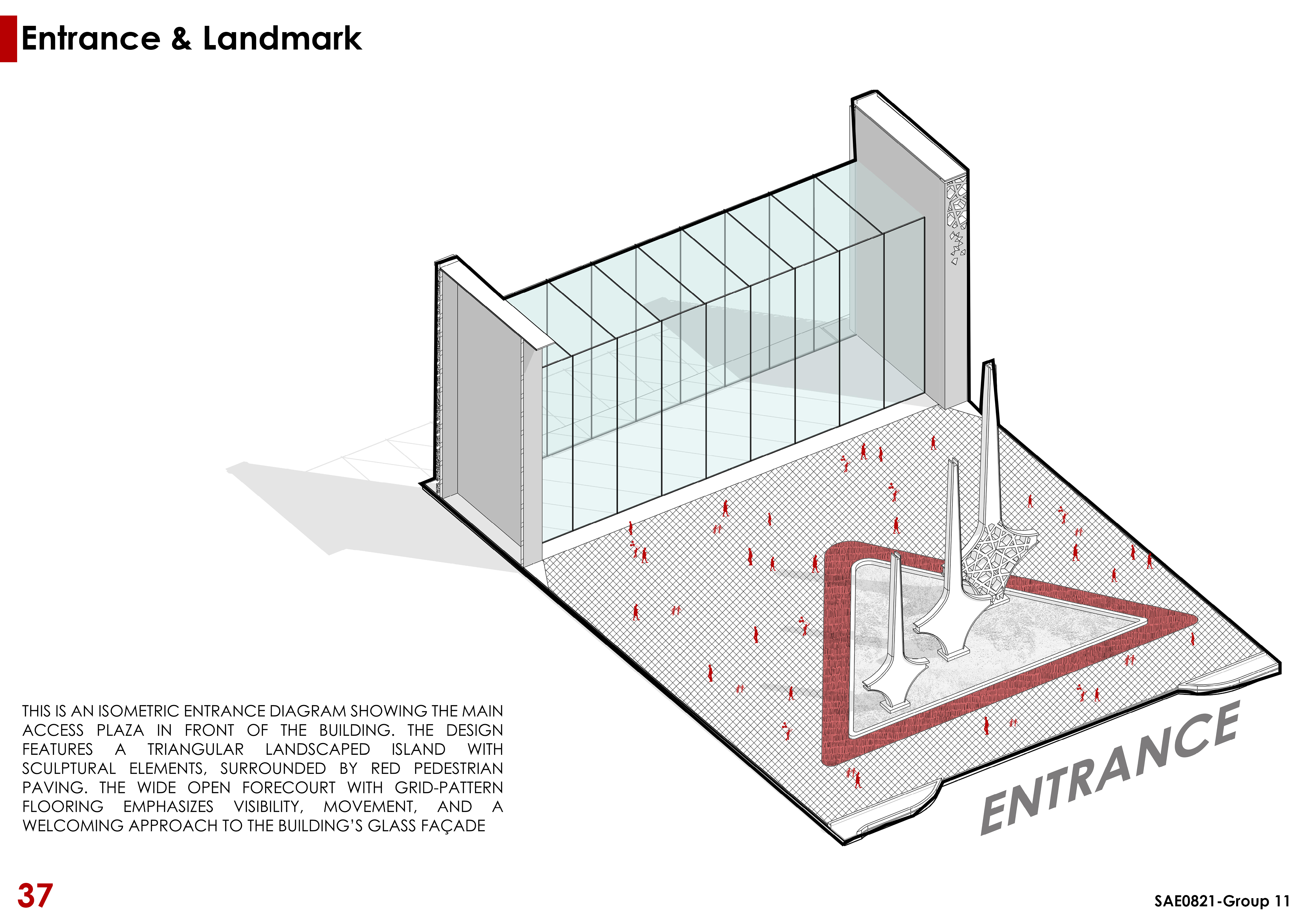 Entrance & Landmark

ENTRANCE

THIS IS AN ISOMETRIC ENTRANCE DIAGRAM SHOWING THE MAIN ACCESS PLAZA IN FRONT OF THE BUILDING. THE DESIGN FEATURES A TRIANGULAR LANDSCAPED ISLAND WITH SCULPTURAL ELEMENTS, SURROUNDED BY RED PEDESTRIAN PAVING. THE WIDE OPEN FORECOURT WITH GRID-PATTERN FLOORING EMPHASIZES VISIBILITY, MOVEMENT, AND A WELCOMING APPROACH TO THE BUILDING'S GLASS FAÇADE

37

SAE0821-Group 11