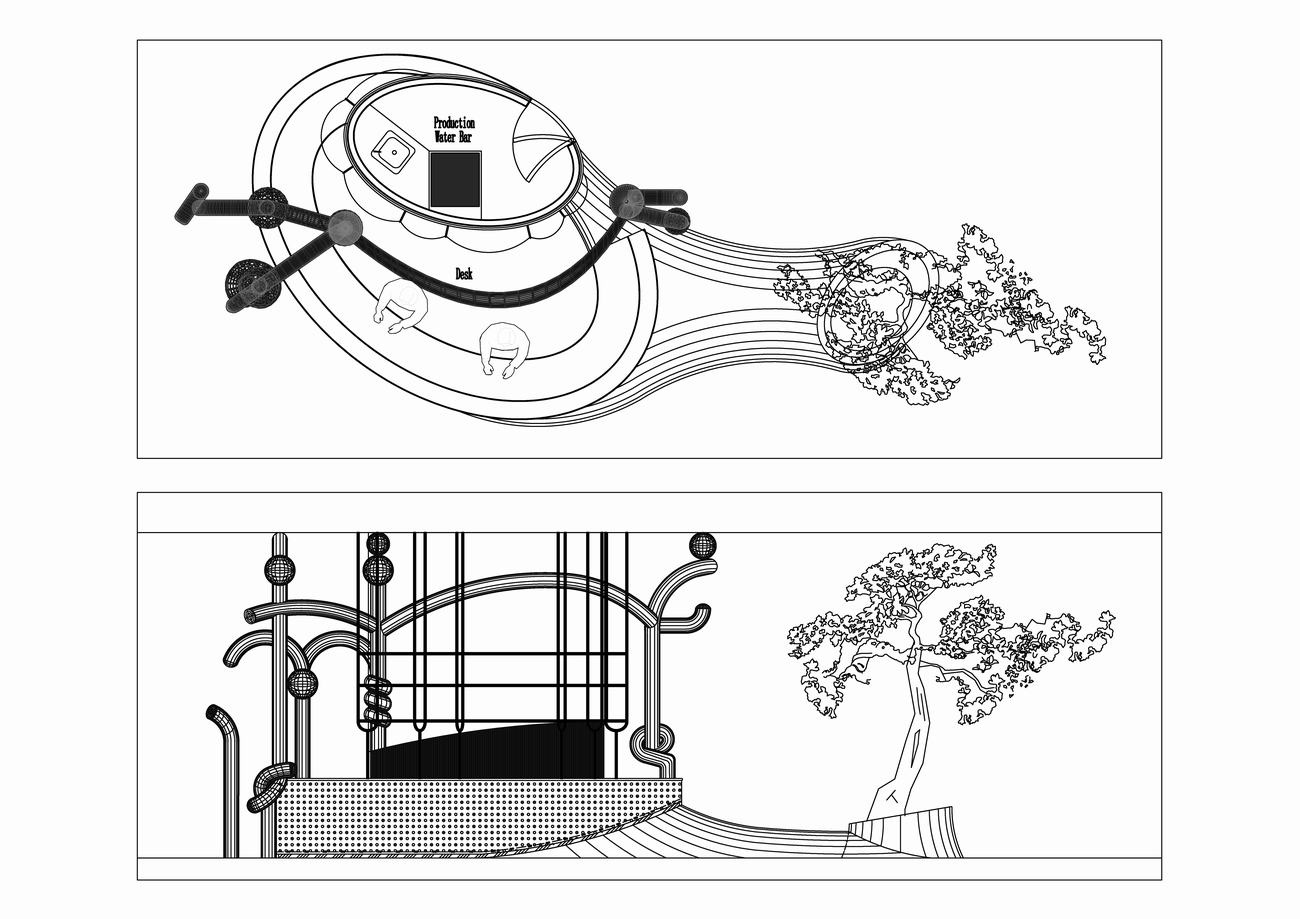 Production
Water Bar

Desk