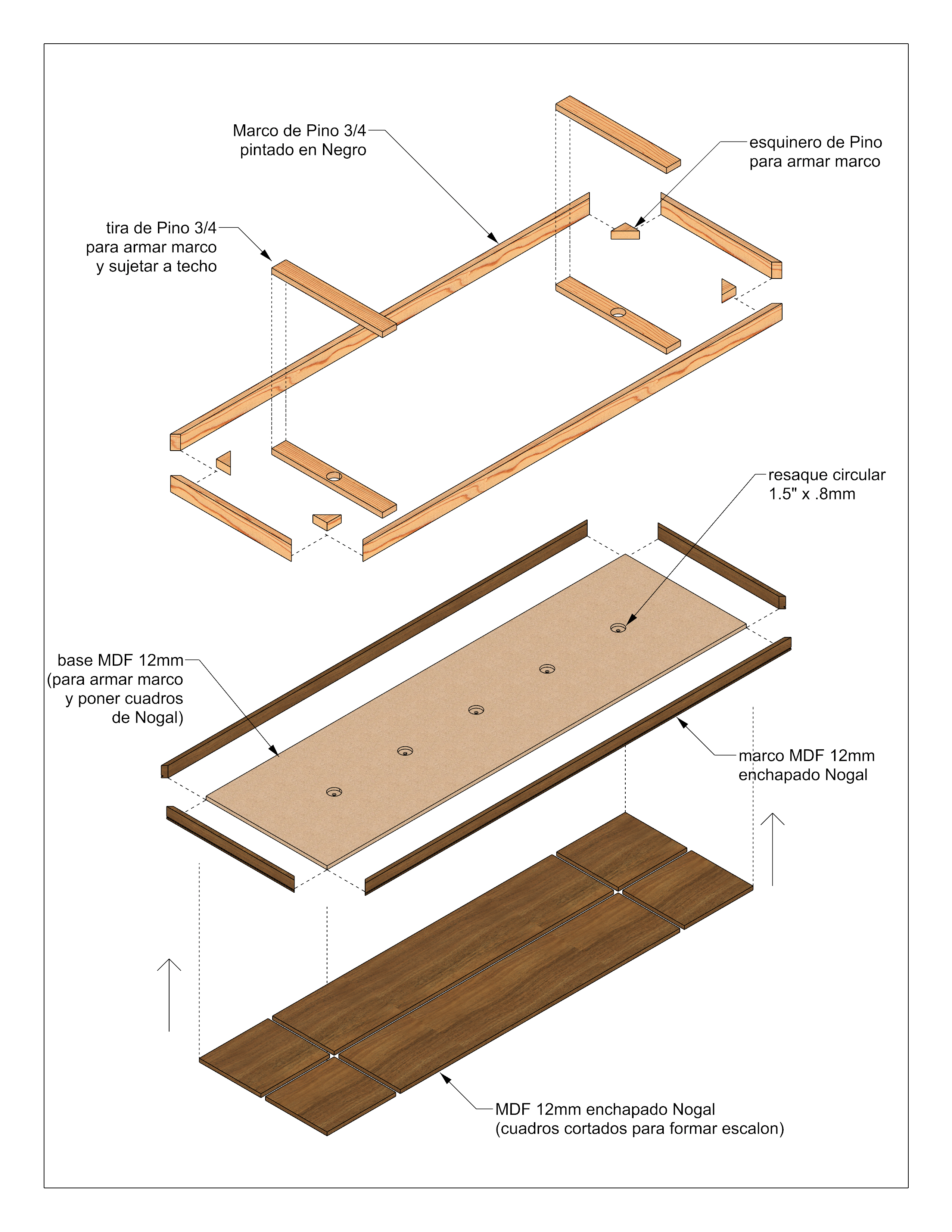 Marco de Pino 3/4
pintado en Negro

esquinero de Pino
para armar marco

tira de Pino 3/4
para armar marco
y sujetar a techo

resaque circular
1.5" x .8mm

base MDF 12mm
(para armar marco
y poner cuadros
de Nogal)

marco MDF 12mm
enchapado Nogal

MDF 12mm enchapado Nogal
(cuadros cortados para formar escalon)