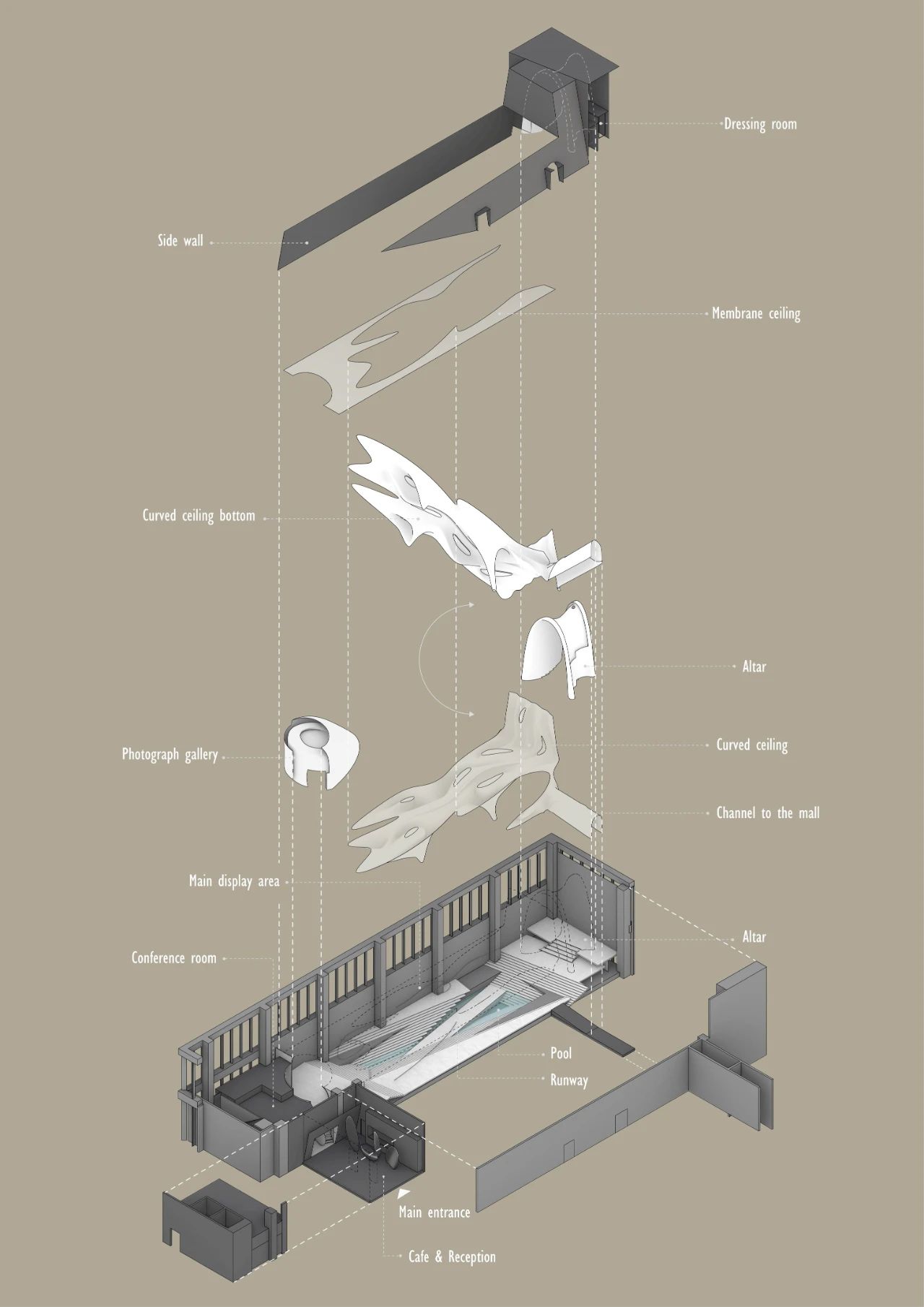 Dressing room

Side wall

Membrane ceiling

Curved ceiling bottom

Altar

Photograph gallery

Curved ceiling

Channel to the mall

Main display area

Altar

Conference room

Pool

Runway

Main entrance

Cafe & Reception