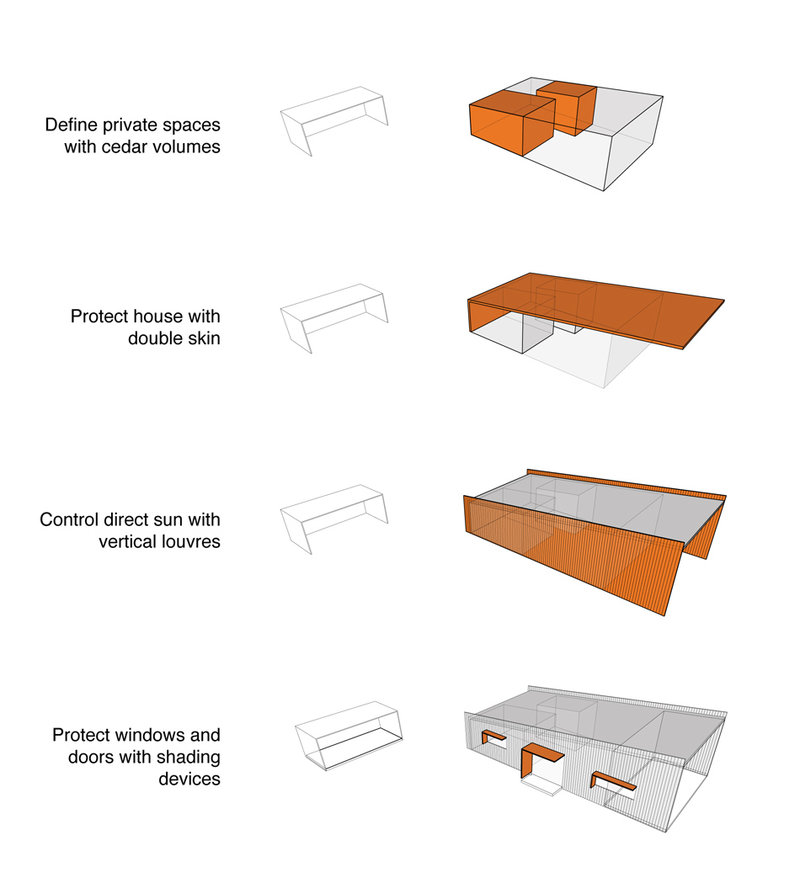 Define private spaces with cedar volumes

Protect house with double skin

Control direct sun with vertical louvres

Protect windows and doors with shading devices