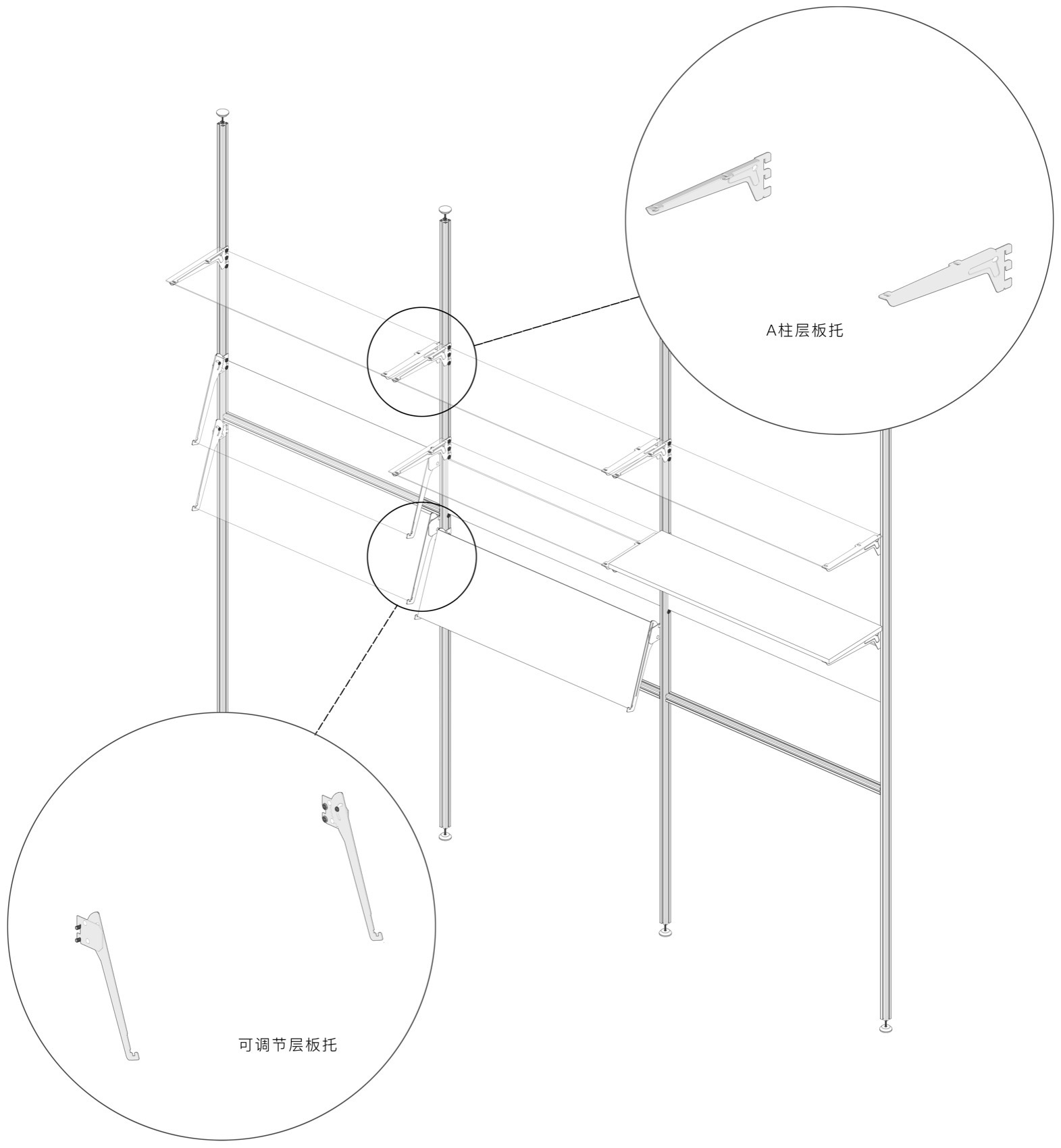 A柱层板托

可调节层板托