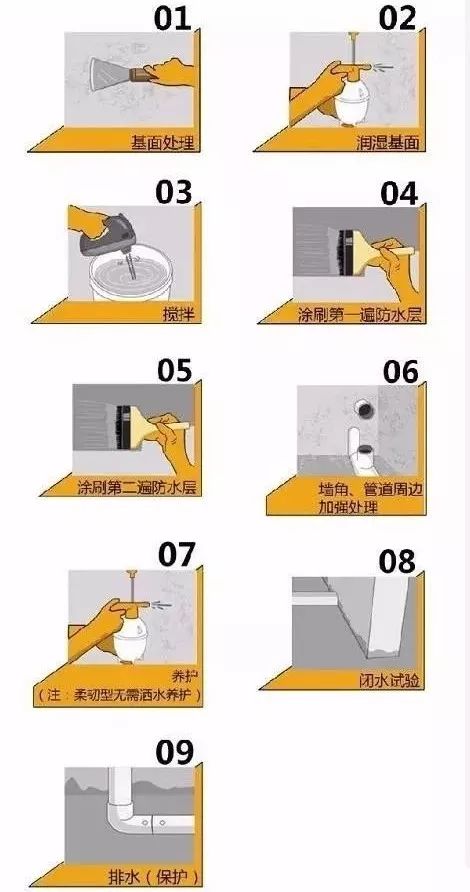 01
基面处理

02
润湿基面

03
搅拌

04
涂刷第一遍防水层

05
涂刷第二遍防水层

06
墙角、管道周边加强处理

07
养护
（注：柔韧型无需洒水养护）

08
闭水试验

09
排水（保护）