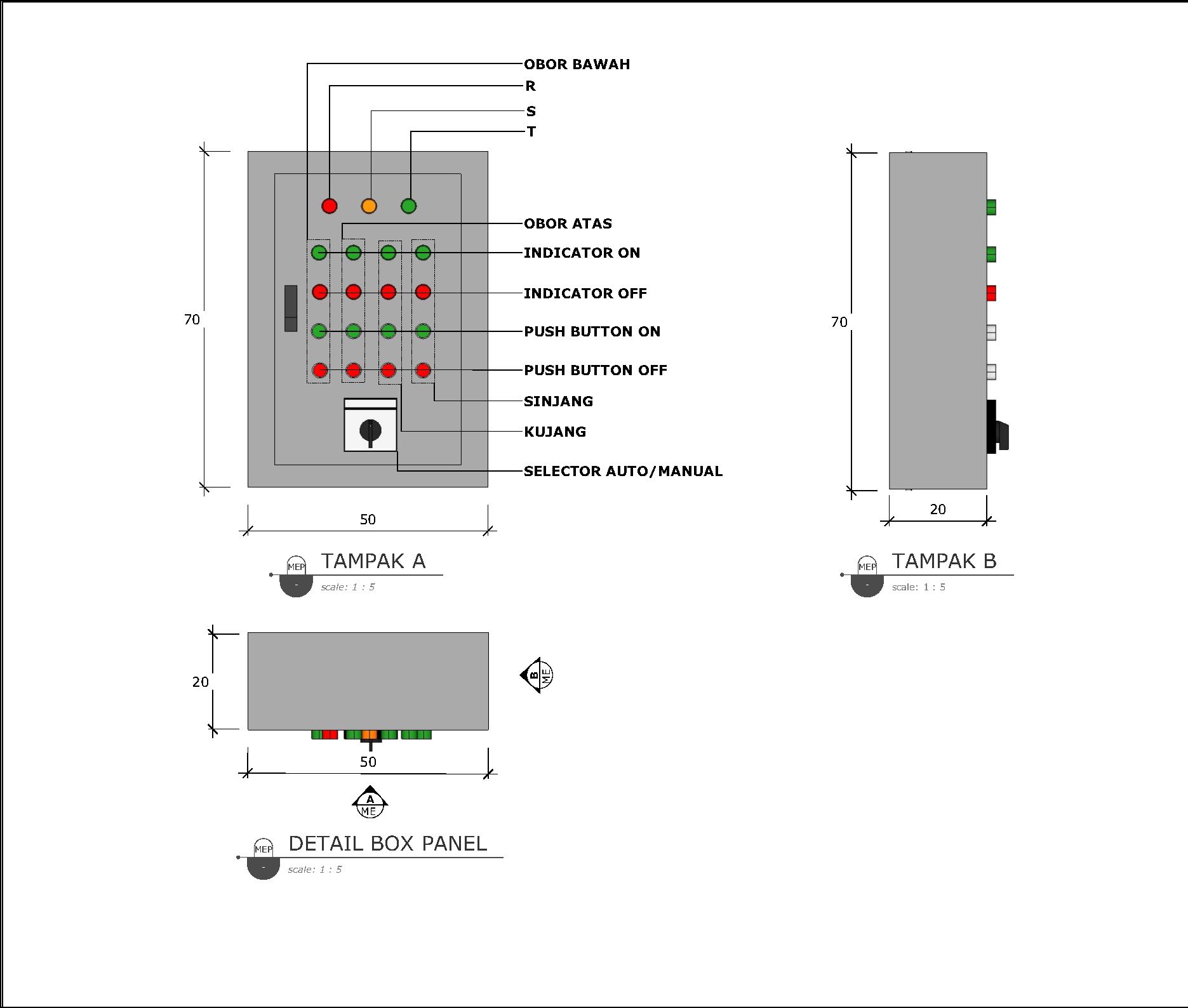 OBOR BAWAH
R
S
T
OBOR ATAS
INDICATOR ON
INDICATOR OFF
PUSH BUTTON ON
PUSH BUTTON OFF
SINJANG
KUJANG
SELECTOR AUTO/MANUAL

70

50

MEP
-
TAMPAK A
scale: 1 : 5

70

20

MEP
-
TAMPAK B
scale: 1 : 5

20

50

B
ME

A
ME

MEP
-
DETAIL BOX PANEL
scale: 1 : 5