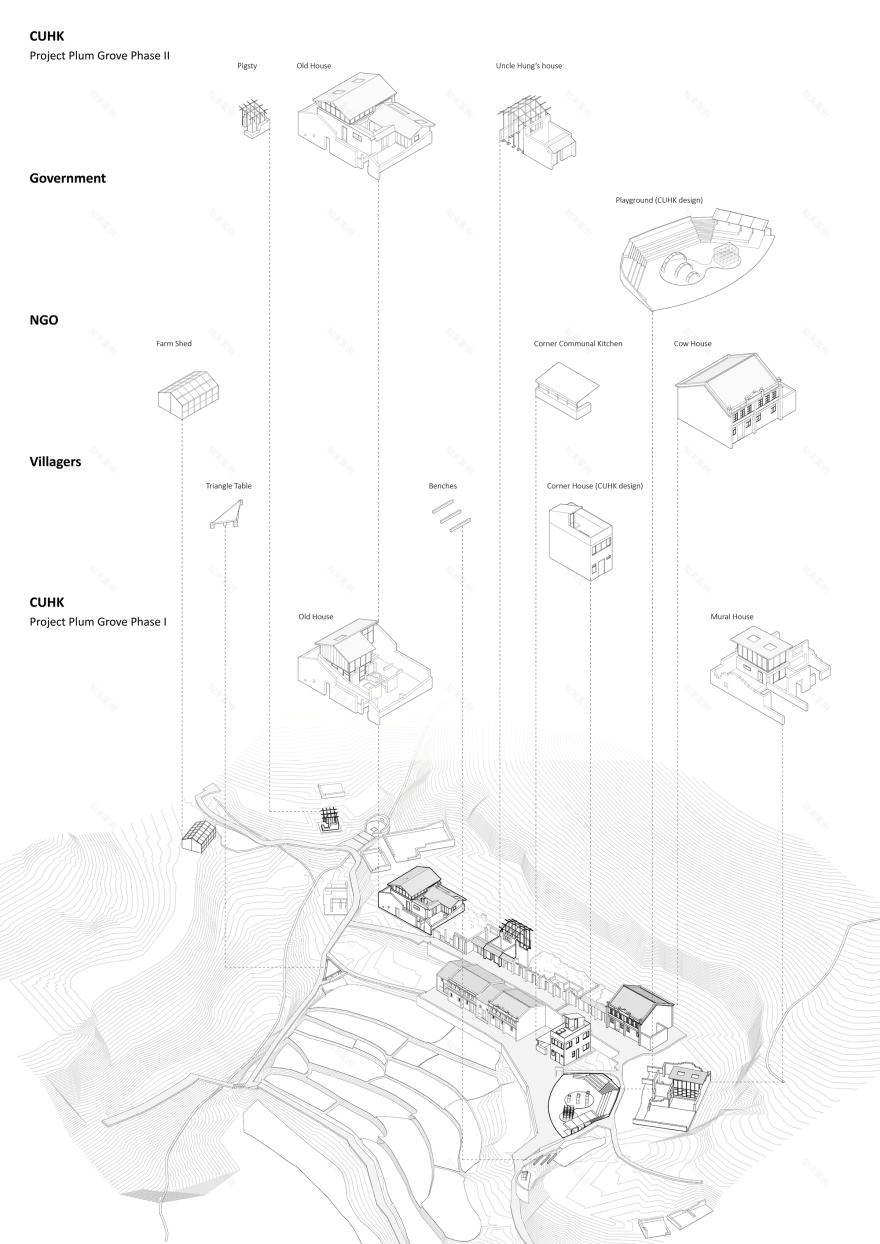 CUHK
Project Plum Grove Phase II

Pigsty

Old House

Uncle Hung's house

Government

Playground (CUHK design)

NGO

Farm Shed

Corner Communal Kitchen

Cow House

Villagers

Triangle Table

Benches

Corner House (CUHK design)

CUHK
Project Plum Grove Phase I

Old House

Mural House