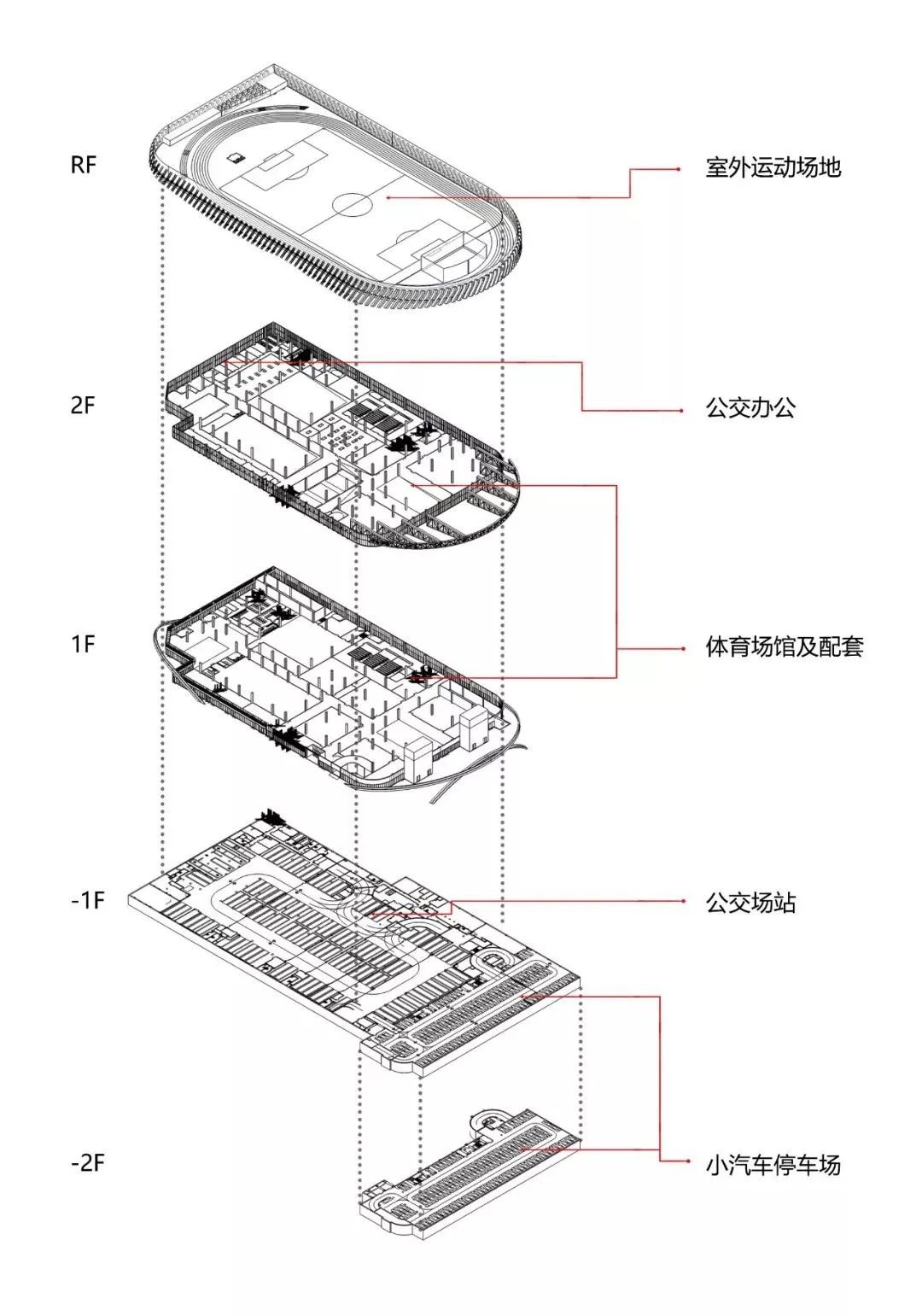 RF
室外运动场地

2F
公交办公

1F
体育场馆及配套

-1F
公交场站

-2F
小汽车停车场