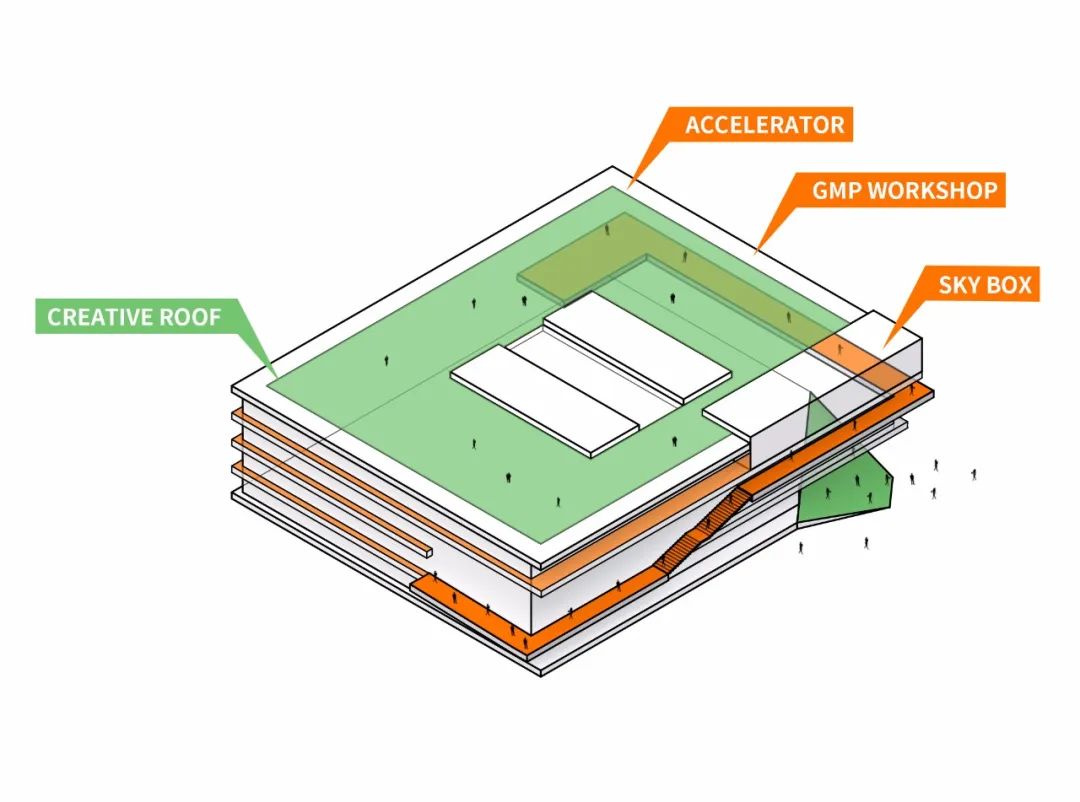 ACCELERATOR

GMP WORKSHOP

SKY BOX

CREATIVE ROOF