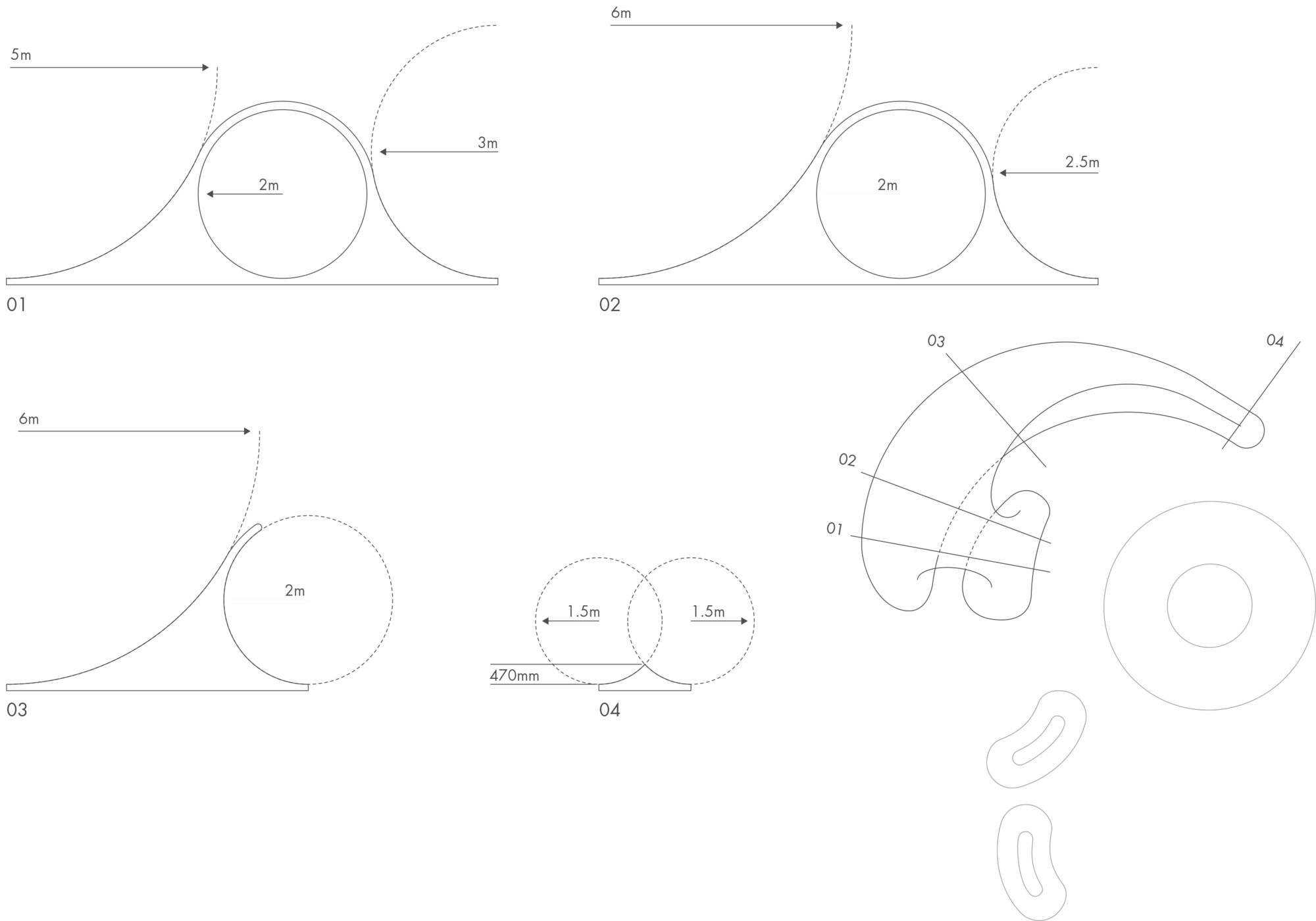 5m

3m

2m

01

6m

2.5m

2m

02

6m

2m

03

1.5m

1.5m

470mm

04

03

04

02

01