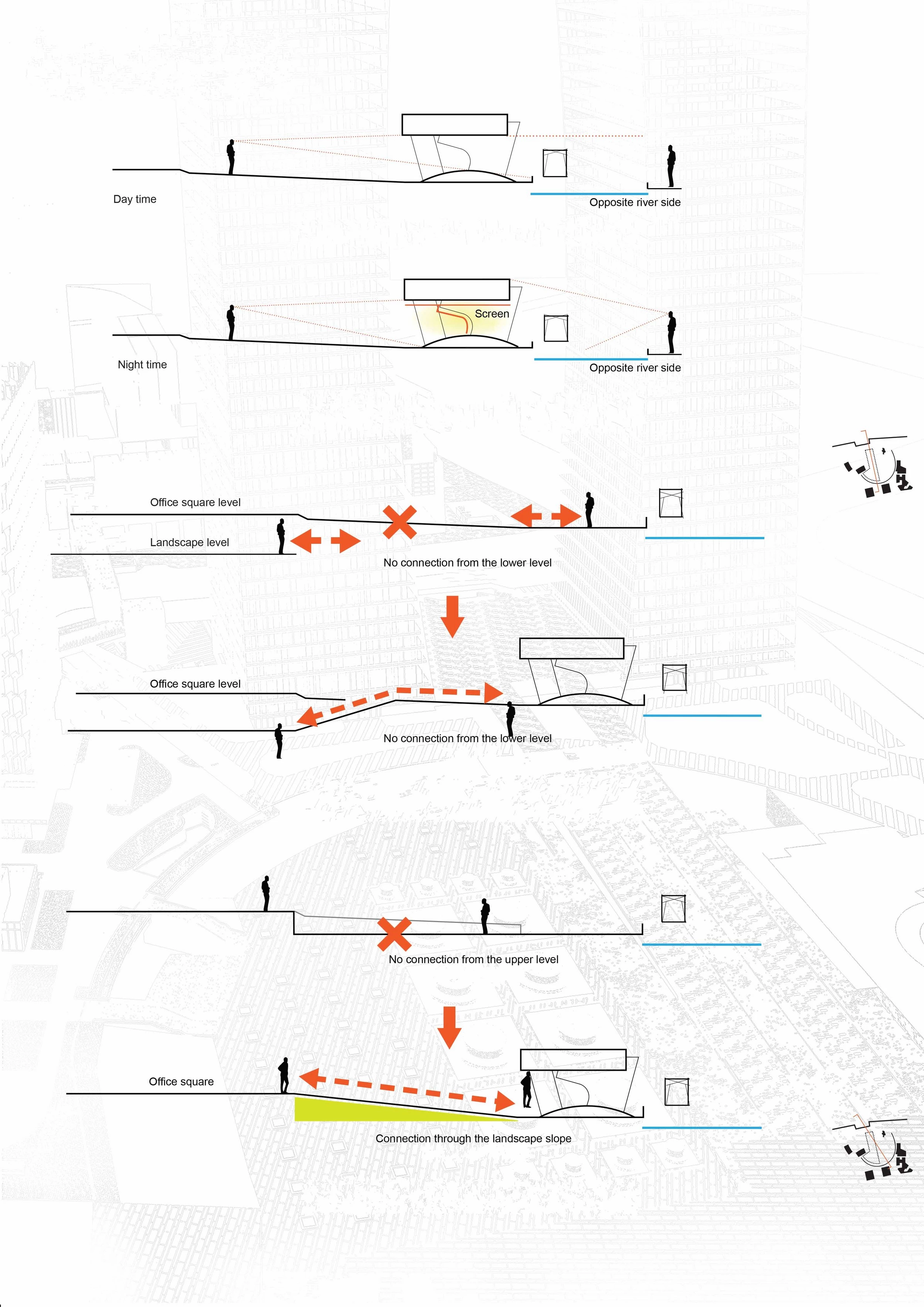 Day time

Opposite river side

Screen

Night time

Opposite river side

Office square level

Landscape level

No connection from the lower level

Office square level

No connection from the lower level

No connection from the upper level

Office square

Connection through the landscape slope