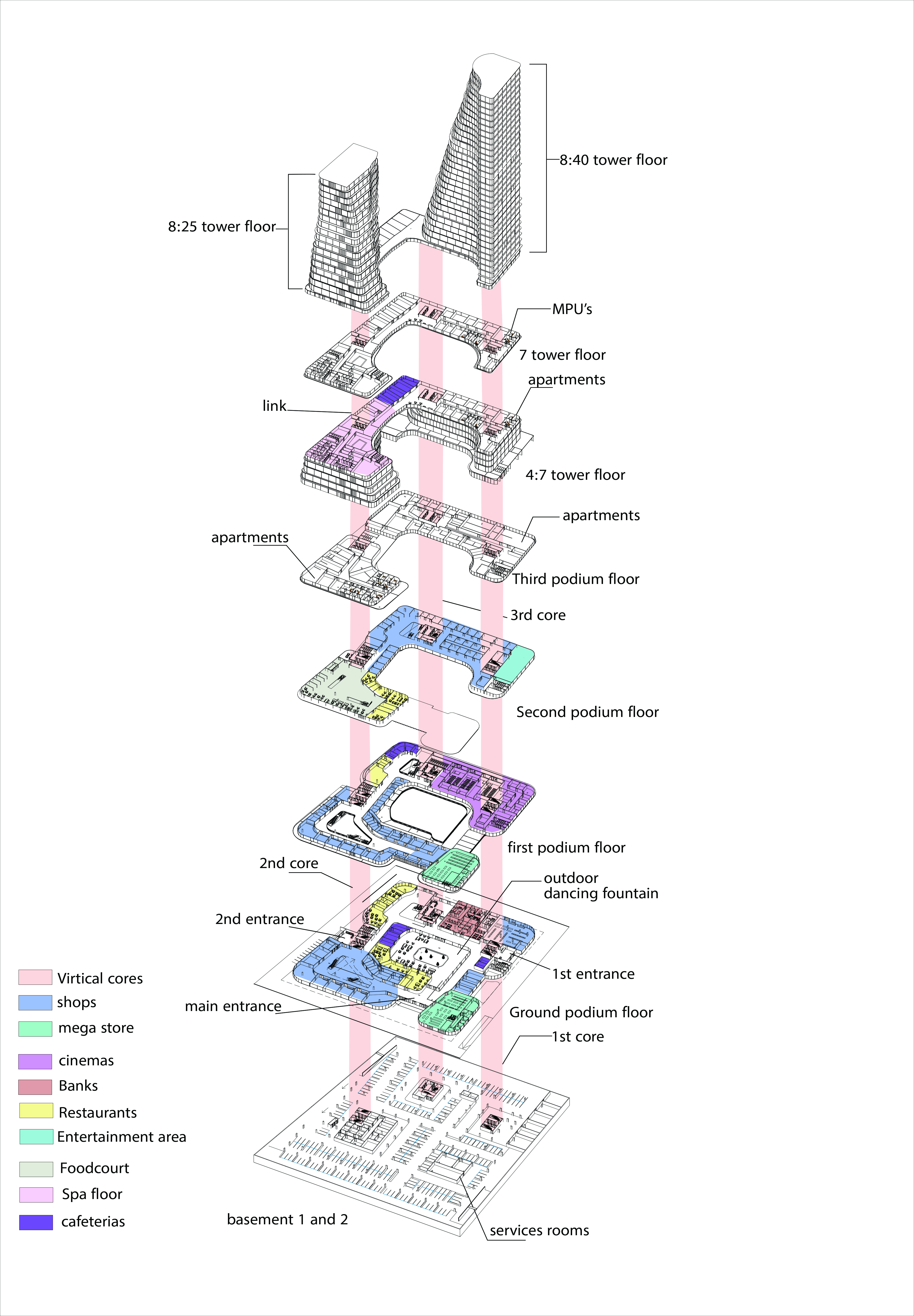 8:40 tower floor

8:25 tower floor

MPU's

7 tower floor

apartments

link

4:7 tower floor

apartments

apartments

Third podium floor

3rd core

Second podium floor

first podium floor

2nd core

outdoor
dancing fountain

2nd entrance

1st entrance

main entrance

Ground podium floor

1st core

basement 1 and 2

services rooms

Virtical cores
shops
mega store
cinemas
Banks
Restaurants
Entertainment area
Foodcourt
Spa floor
cafeterias