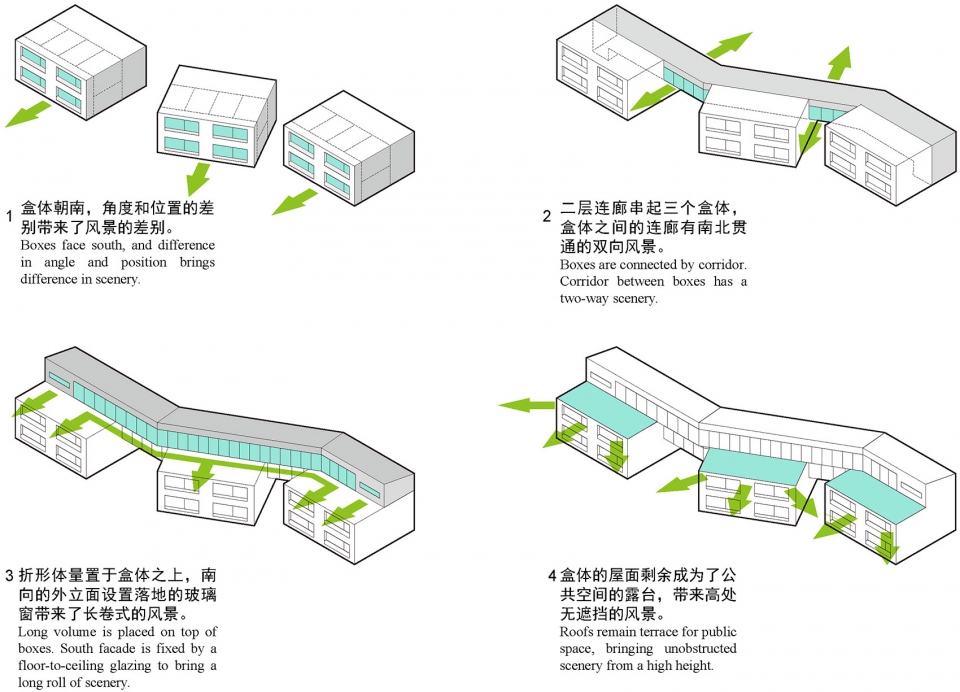 1 盒体朝南，角度和位置的差别带来了风景的差别。
Boxes face south, and difference in angle and position brings difference in scenery.

2 二层连廊串起三个盒体，盒体之间的连廊有南北贯通的双向风景。
Boxes are connected by corridor. Corridor between boxes has a two-way scenery.

3 折形体量置于盒体之上，南向的外立面设置落地的玻璃窗带来了长卷式的风景。
Long volume is placed on top of boxes. South facade is fixed by a floor-to-ceiling glazing to bring a long roll of scenery.

4 盒体的屋面剩余成为了公共空间的露台，带来高处无遮挡的风景。
Roofs remain terrace for public space, bringing unobstructed scenery from a high height.