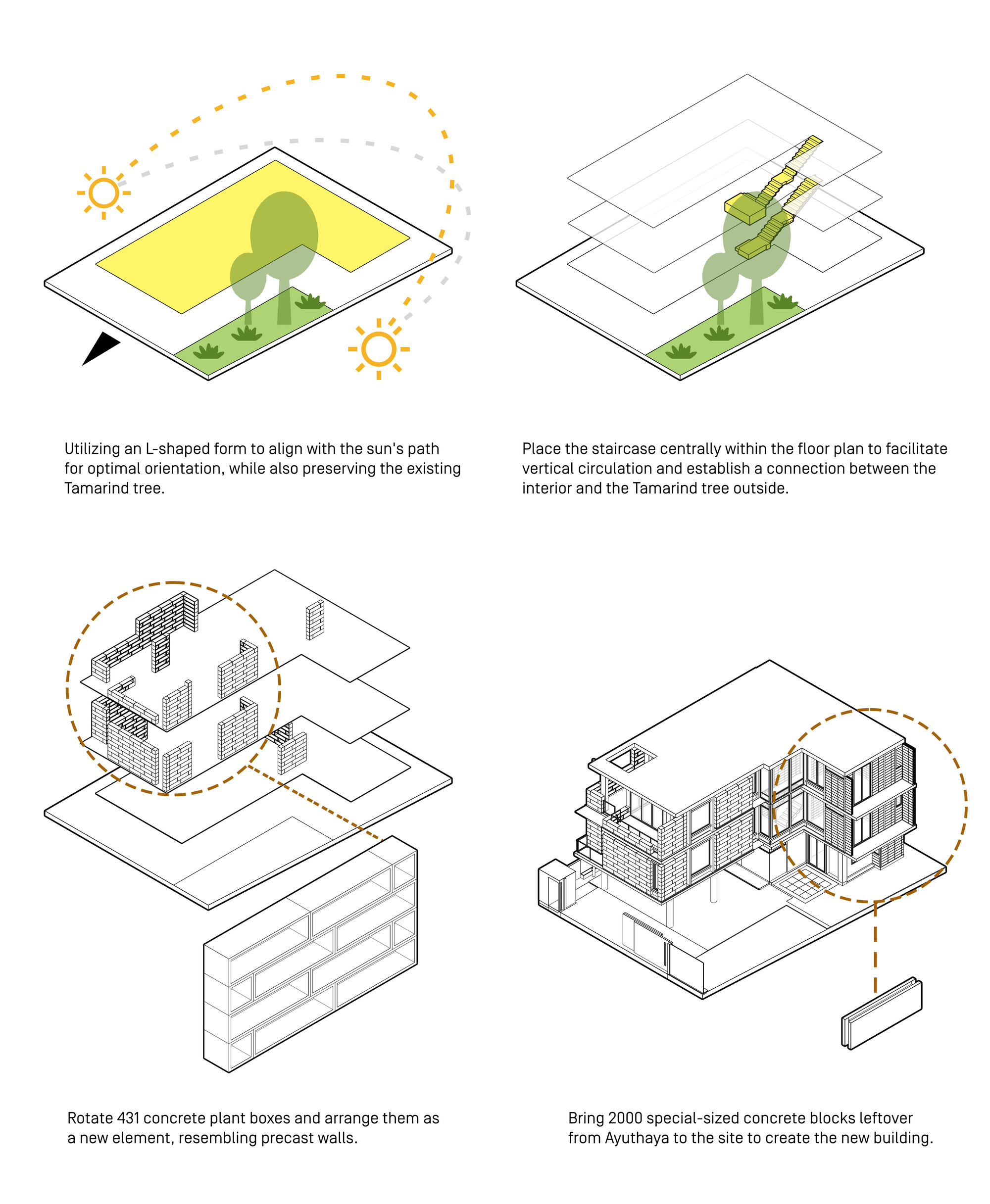 Utilizing an L-shaped form to align with the sun's path for optimal orientation, while also preserving the existing Tamarind tree.

Place the staircase centrally within the floor plan to facilitate vertical circulation and establish a connection between the interior and the Tamarind tree outside.

Rotate 431 concrete plant boxes and arrange them as a new element, resembling precast walls.

Bring 2000 special-sized concrete blocks leftover from Ayuthaya to the site to create the new building.