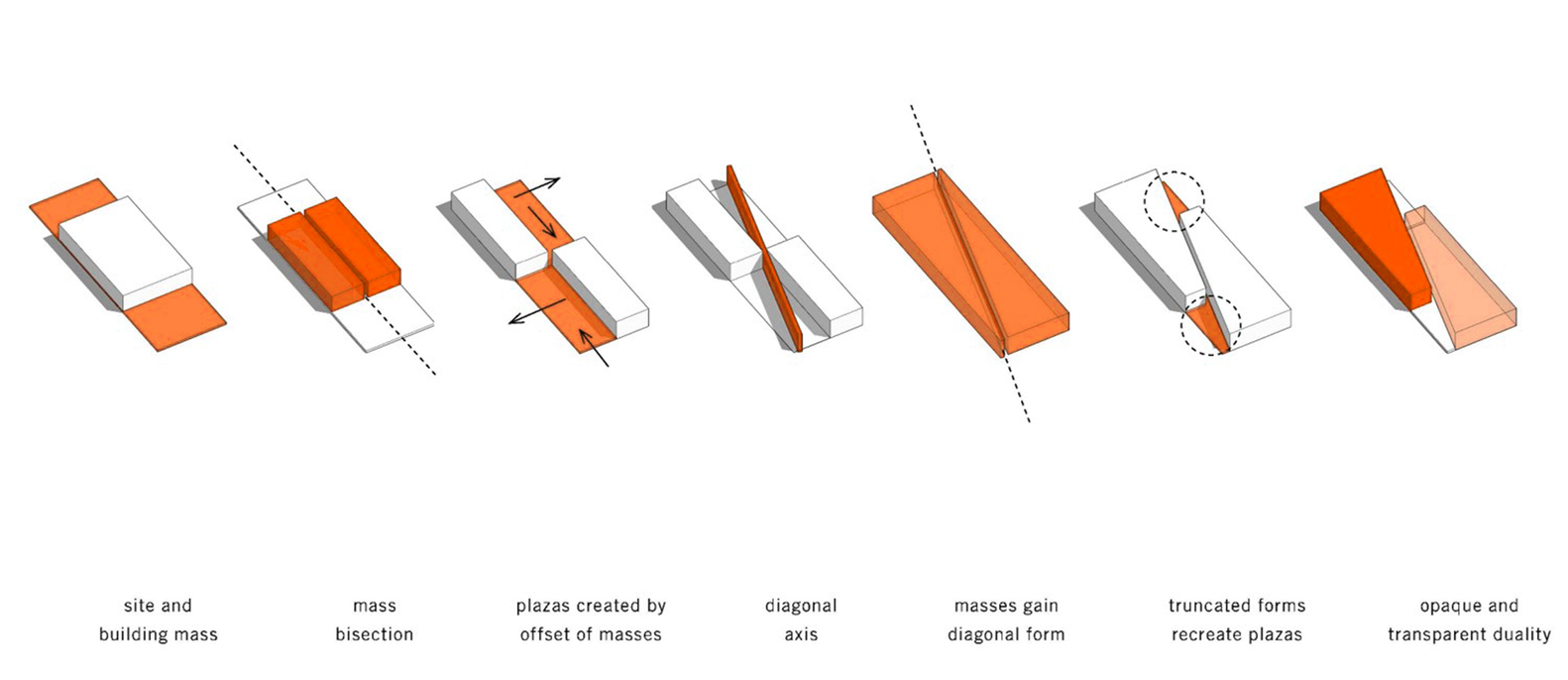 site and
building mass

mass
bisection

plazas created by
offset of masses

diagonal
axis

masses gain
diagonal form

truncated forms
recreate plazas

opaque and
transparent duality