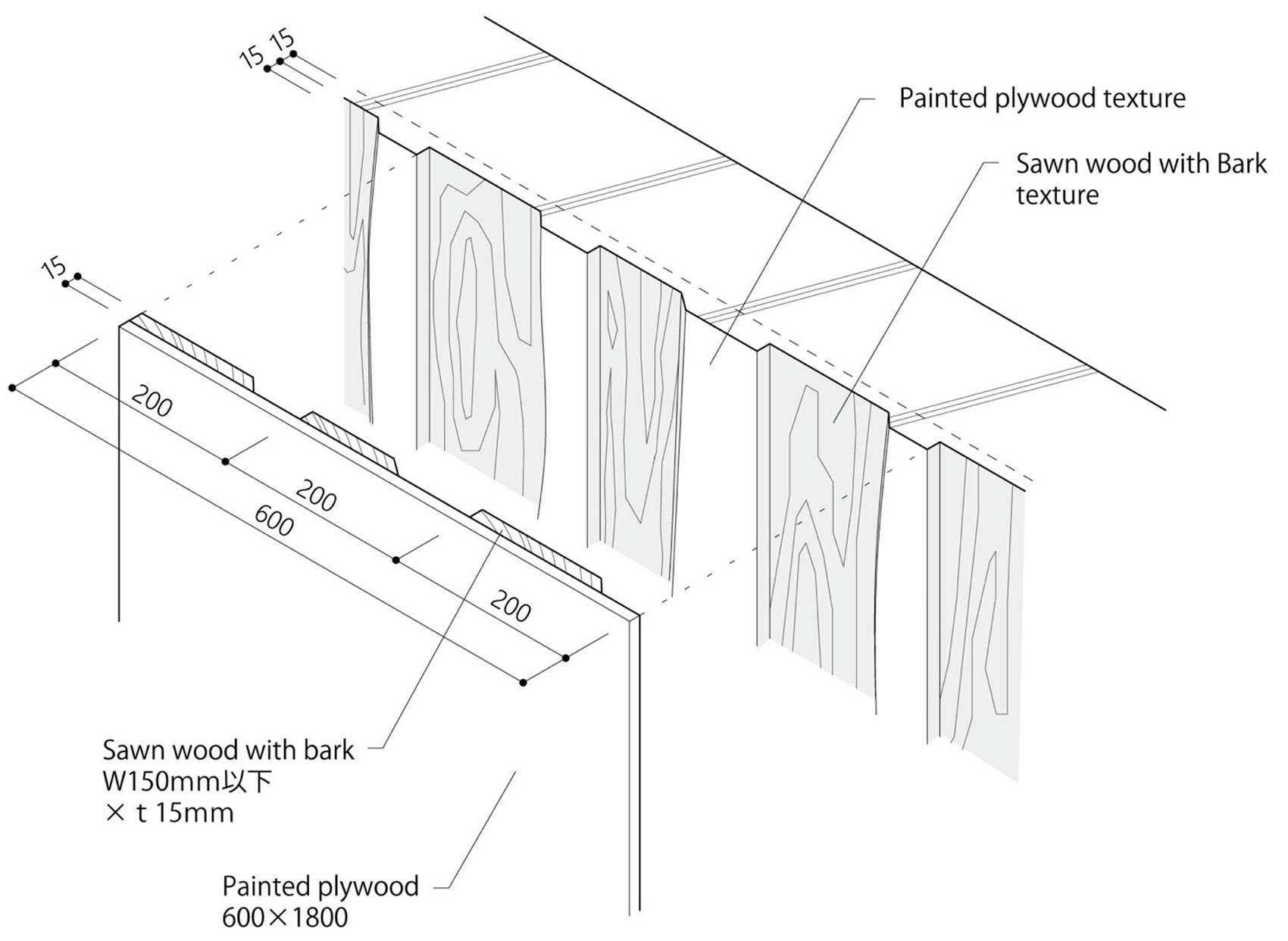 15 15

Painted plywood texture

Sawn wood with Bark texture

15

200

200

600

200

Sawn wood with bark W150mm以下 × t 15mm

Painted plywood 600×1800