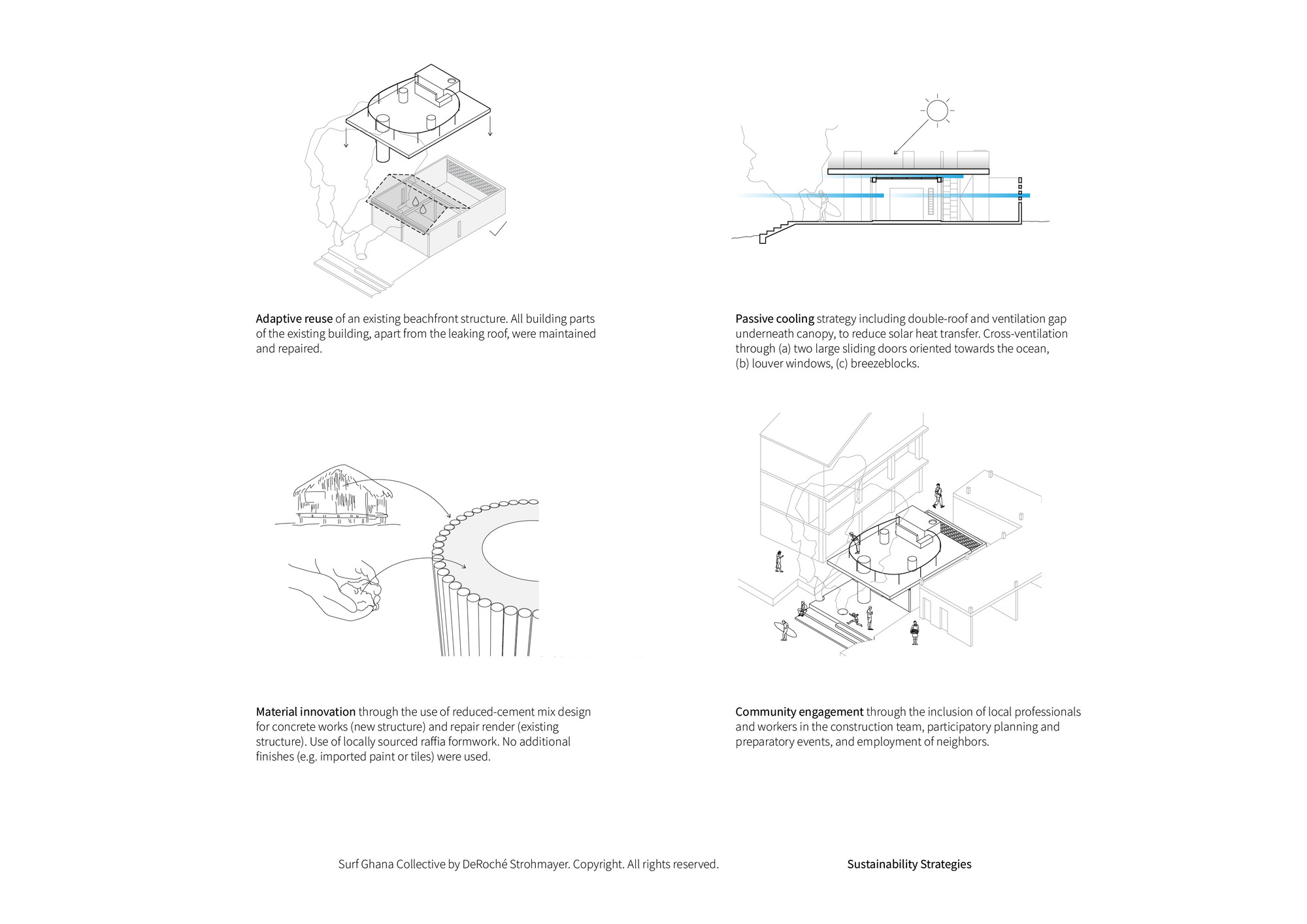 Adaptive reuse of an existing beachfront structure. All building parts of the existing building, apart from the leaking roof, were maintained and repaired.

Passive cooling strategy including double-roof and ventilation gap underneath canopy, to reduce solar heat transfer. Cross-ventilation through (a) two large sliding doors oriented towards the ocean, (b) louver windows, (c) breezeblocks.

Material innovation through the use of reduced-cement mix design for concrete works (new structure) and repair render (existing structure). Use of locally sourced raffia formwork. No additional finishes (e.g. imported paint or tiles) were used.

Community engagement through the inclusion of local professionals and workers in the construction team, participatory planning and preparatory events, and employment of neighbors.

Surf Ghana Collective by DeRoché Strohmayer. Copyright. All rights reserved.

Sustainability Strategies