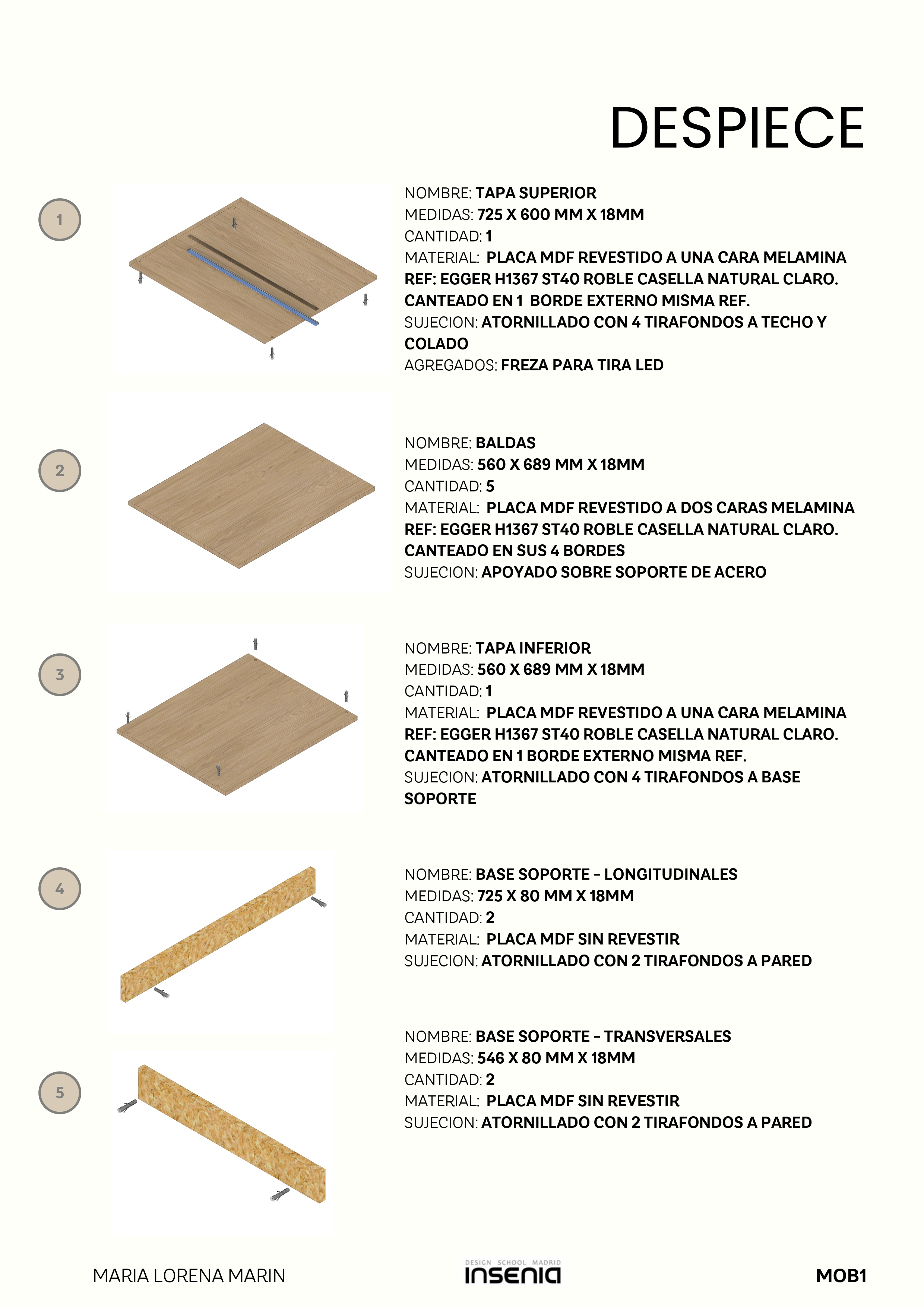 DESPIECE

1

NOMBRE: TAPA SUPERIOR
MEDIDAS: 725 X 600 MM X 18MM
CANTIDAD: 1
MATERIAL: PLACA MDF REVESTIDO A UNA CARA MELAMINA REF: EGGER H1367 ST40 ROBLE CASELLA NATURAL CLARO. CANTEADO EN 1 BORDE EXTERNO MISMA REF.
SUJECION: ATORNILLADO CON 4 TIRAFONDOS A TECHO Y COLADO
AGREGADOS: FREZA PARA TIRA LED

2

NOMBRE: BALDAS
MEDIDAS: 560 X 689 MM X 18MM
CANTIDAD: 5
MATERIAL: PLACA MDF REVESTIDO A DOS CARAS MELAMINA REF: EGGER H1367 ST40 ROBLE CASELLA NATURAL CLARO. CANTEADO EN SUS 4 BORDES
SUJECION: APOYADO SOBRE SOPORTE DE ACERO

3

NOMBRE: TAPA INFERIOR
MEDIDAS: 560 X 689 MM X 18MM
CANTIDAD: 1
MATERIAL: PLACA MDF REVESTIDO A UNA CARA MELAMINA REF: EGGER H1367 ST40 ROBLE CASELLA NATURAL CLARO. CANTEADO EN 1 BORDE EXTERNO MISMA REF.
SUJECION: ATORNILLADO CON 4 TIRAFONDOS A BASE SOPORTE

4

NOMBRE: BASE SOPORTE - LONGITUDINALES
MEDIDAS: 725 X 80 MM X 18MM
CANTIDAD: 2
MATERIAL: PLACA MDF SIN REVESTIR
SUJECION: ATORNILLADO CON 2 TIRAFONDOS A PARED

5

NOMBRE: BASE SOPORTE - TRANSVERSALES
MEDIDAS: 546 X 80 MM X 18MM
CANTIDAD: 2
MATERIAL: PLACA MDF SIN REVESTIR
SUJECION: ATORNILLADO CON 2 TIRAFONDOS A PARED

MARIA LORENA MARIN

DESIGN SCHOOL MADRID
INSENIA

MOB1