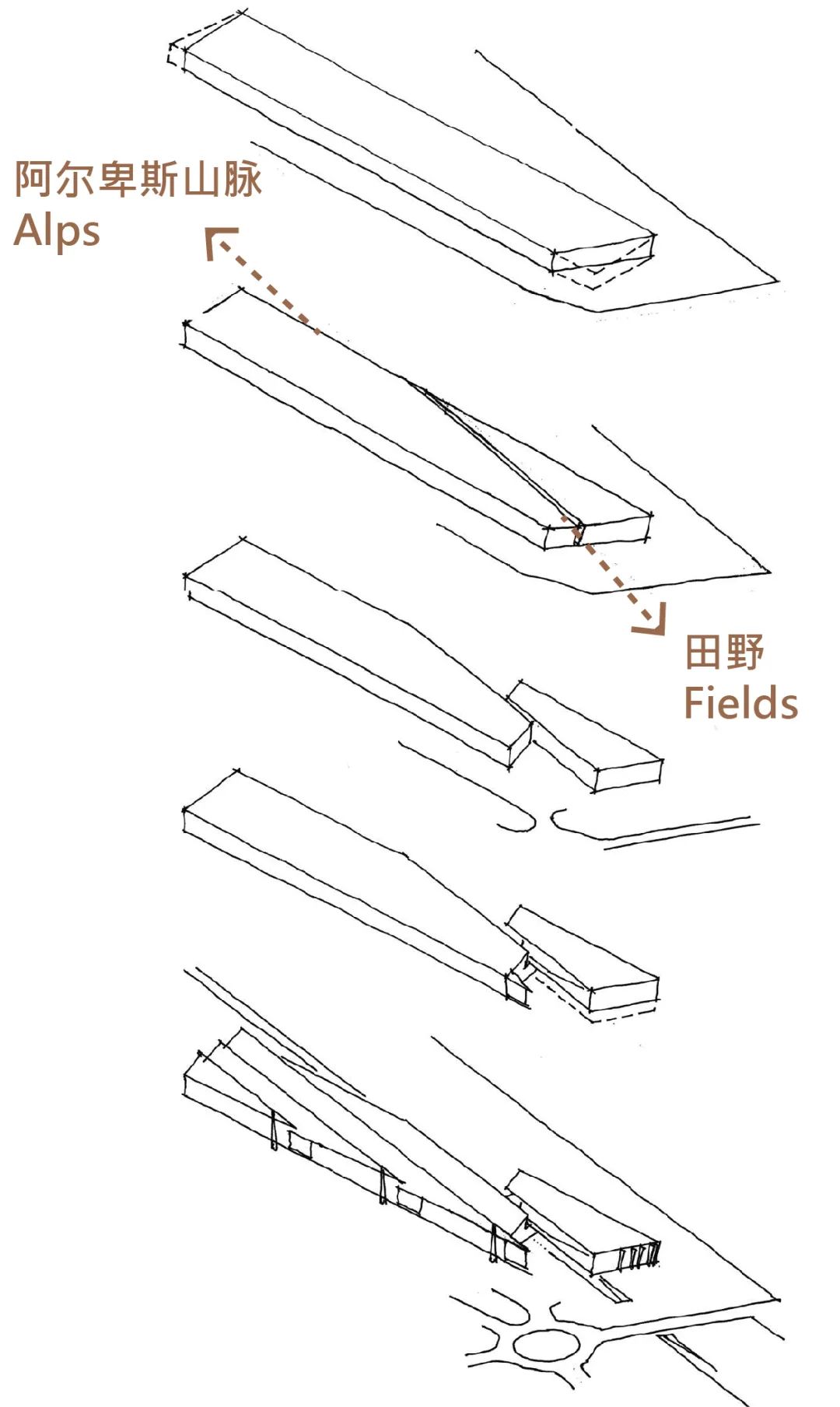 阿尔卑斯山脉
Alps

田野
Fields