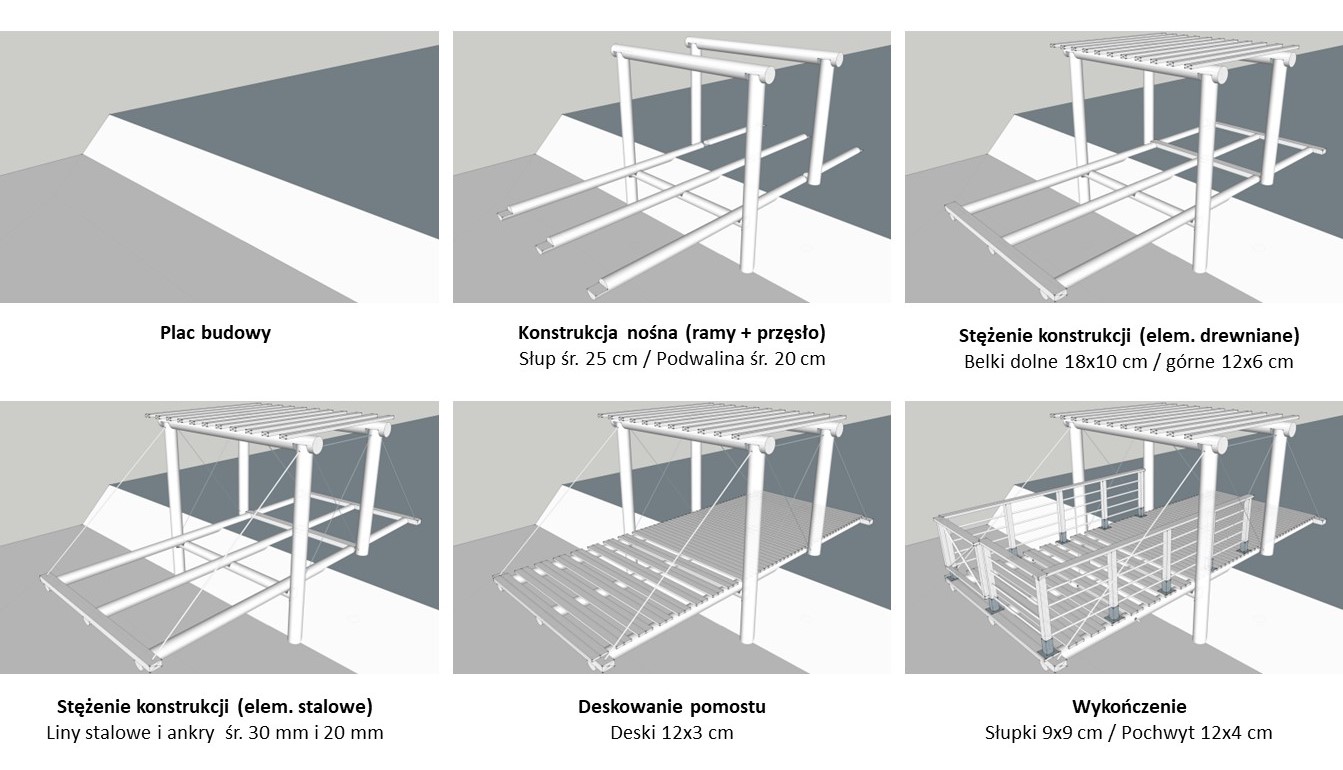 Plac budowy

Konstrukcja nośna (ramy + przęsło)
Słup śr. 25 cm / Podwalina śr. 20 cm

Stężenie konstrukcji (elem. drewniane)
Belki dolne 18x10 cm / górne 12x6 cm

Stężenie konstrukcji (elem. stalowe)
Liny stalowe i ankry śr. 30 mm i 20 mm

Deskowanie pomostu
Deski 12x3 cm

Wykończenie
Słupki 9x9 cm / Pochwyt 12x4 cm