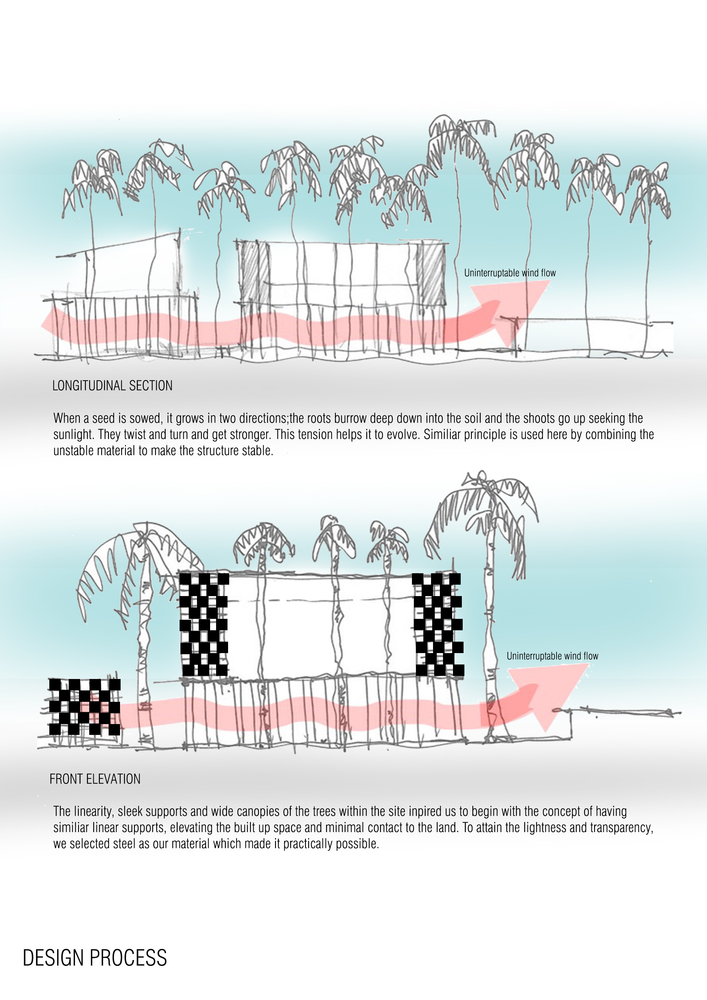 Uninterruptable wind flow

LONGITUDINAL SECTION

When a seed is sowed, it grows in two directions;the roots burrow deep down into the soil and the shoots go up seeking the sunlight. They twist and turn and get stronger. This tension helps it to evolve. Similiar principle is used here by combining the unstable material to make the structure stable.

Uninterruptable wind flow

FRONT ELEVATION

The linearity, sleek supports and wide canopies of the trees within the site inpired us to begin with the concept of having similiar linear supports, elevating the built up space and minimal contact to the land. To attain the lightness and transparency, we selected steel as our material which made it practically possible.

DESIGN PROCESS