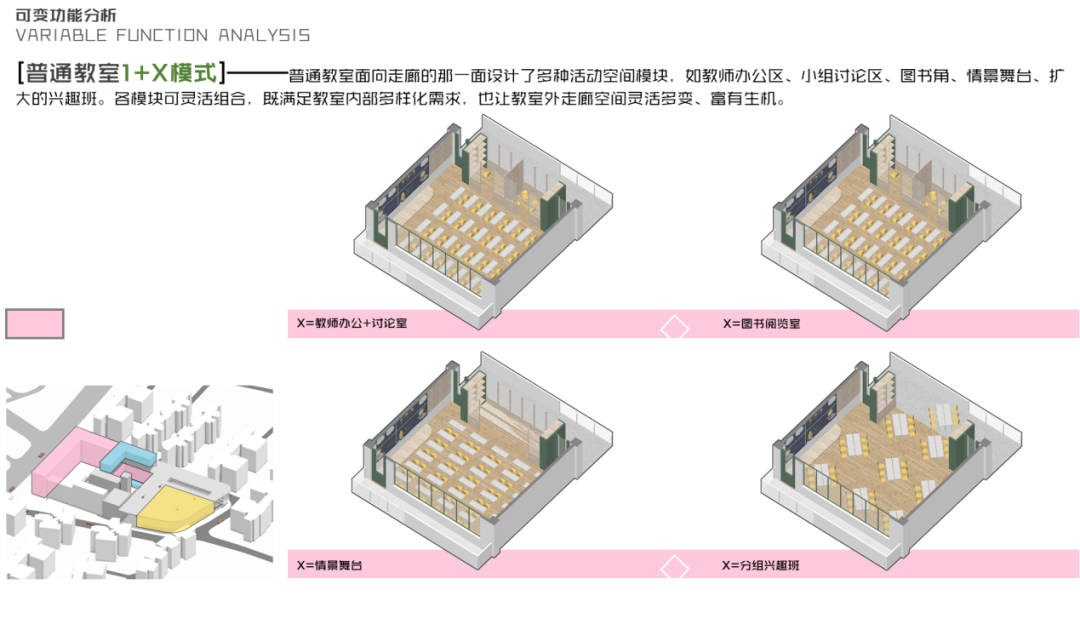 可变功能分析
VARIABLE FUNCTION ANALYSIS

[普通教室1+X模式]——普通教室面向走廊的那一面设计了多种活动空间模块，如教师办公区、小组讨论区、图书角、情景舞台、扩大的兴趣班。各模块可灵活组合，既满足教室内部多样化需求，也让教室外走廊空间灵活多变、富有生机。

X=教师办公+讨论室

X=图书阅览室

X=情景舞台

X=分组兴趣班