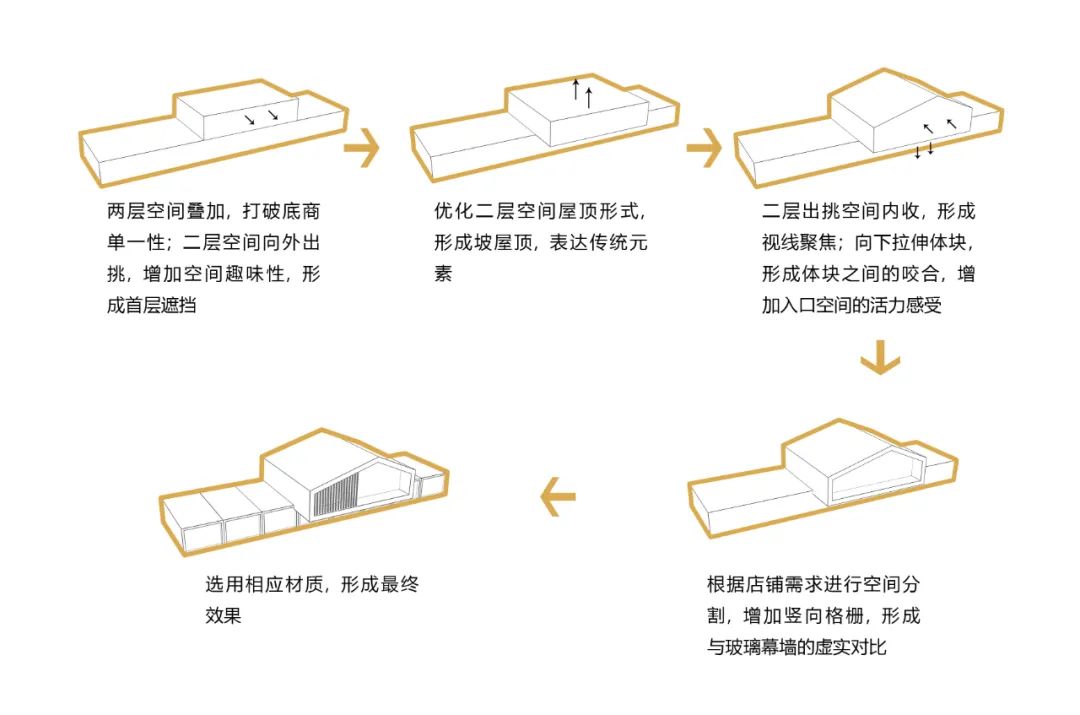 两层空间叠加，打破底商单一性；二层空间向外出挑，增加空间趣味性，形成首层遮挡

优化二层空间屋顶形式，形成坡屋顶，表达传统元素

二层出挑空间内收，形成视线聚焦；向下拉伸体块，形成体块之间的咬合，增加入口空间的活力感受

根据店铺需求进行空间分割，增加竖向格栅，形成与玻璃幕墙的虚实对比

选用相应材质，形成最终效果